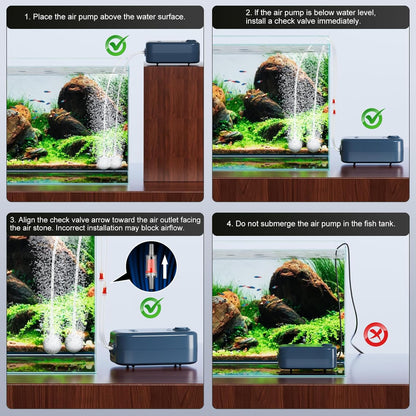 1. Place the air pump above the water surface.

2. If the air pump is below water level, install a check valve immediately.

3. Align the check valve arrow toward the air outlet facing the air stone. Incorrect installation may block airflow.

4. Do not submerge the air pump in the fish tank.