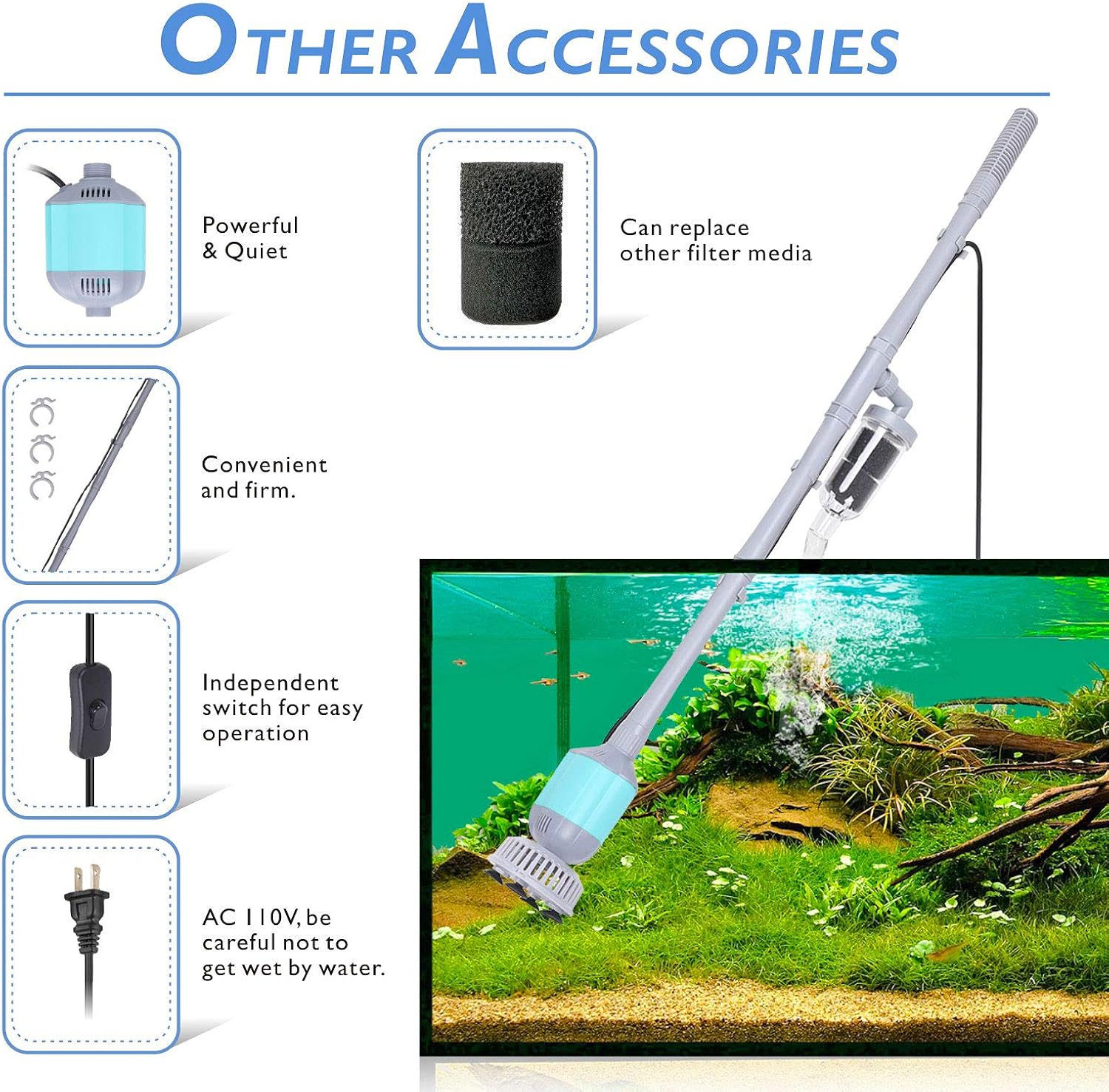 OTHER ACCESSORIES

Powerful & Quiet

Can replace other filter media

Convenient and firm.

Independent switch for easy operation

AC 110V, be careful not to get wet by water.