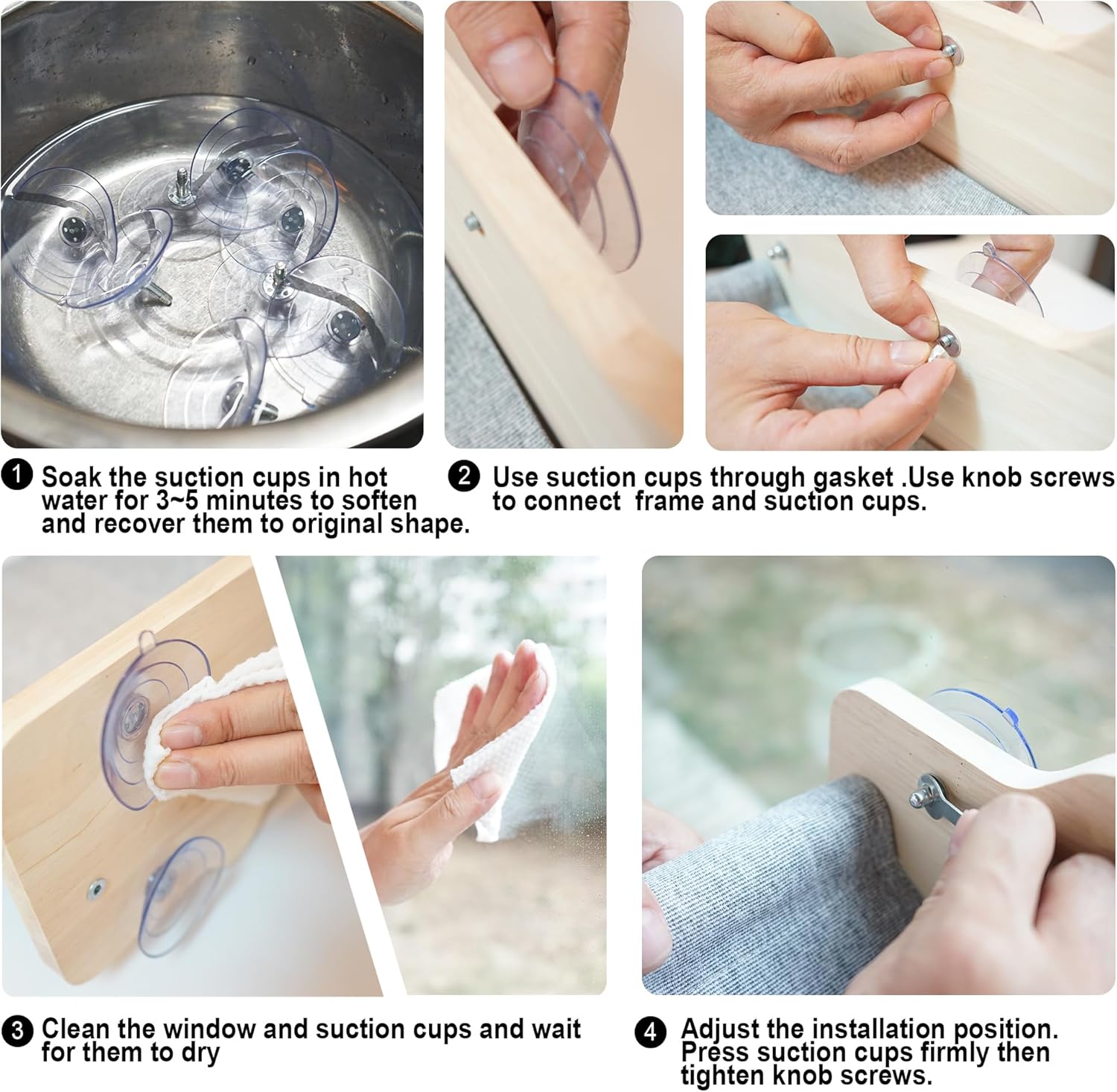 1 Soak the suction cups in hot water for 3~5 minutes to soften and recover them to original shape.

2 Use suction cups through gasket .Use knob screws to connect frame and suction cups.

3 Clean the window and suction cups and wait for them to dry

4 Adjust the installation position. Press suction cups firmly then tighten knob screws.