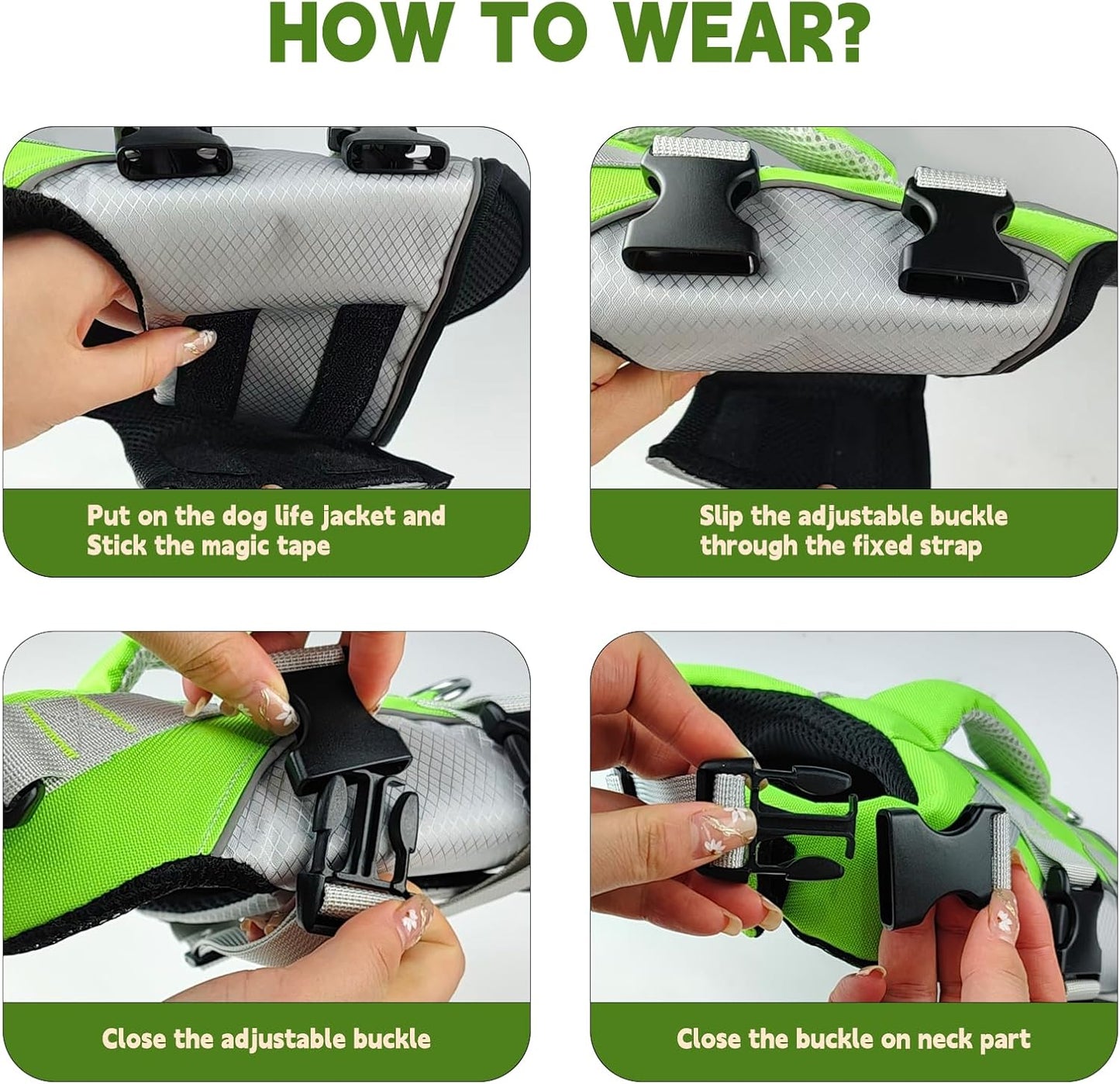 HOW TO WEAR?

Put on the dog life jacket and Stick the magic tape

Slip the adjustable buckle through the fixed strap

Close the adjustable buckle

Close the buckle on neck part