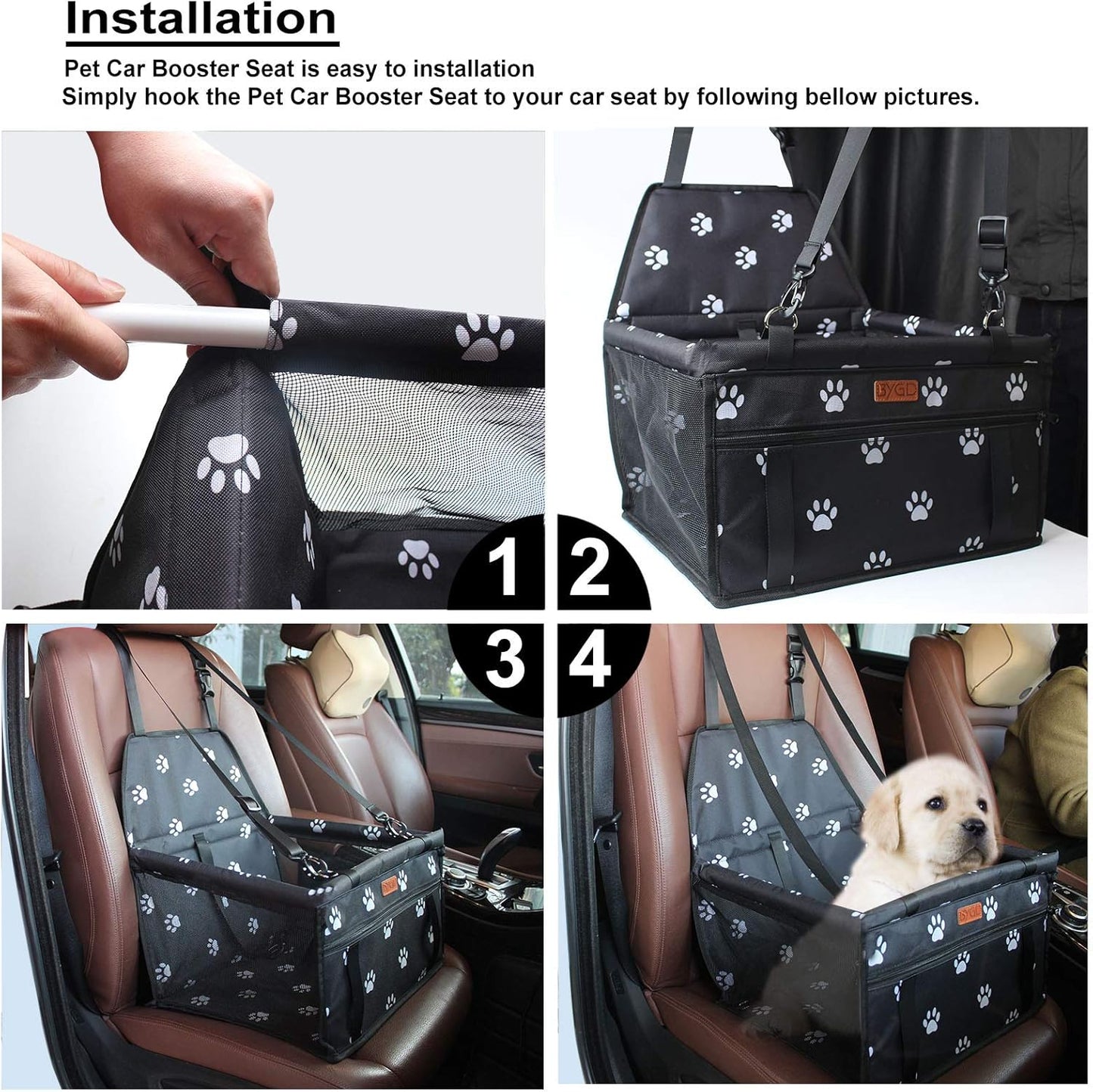 Installation

Pet Car Booster Seat is easy to installation
Simply hook the Pet Car Booster Seat to your car seat by following bellow pictures.

BYGD

1 2
3 4

BYGD

BYGD