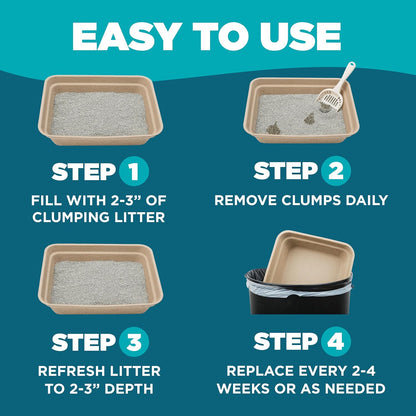 EASY TO USE

STEP 1
FILL WITH 2-3” OF CLUMPING LITTER

STEP 2
REMOVE CLUMPS DAILY

STEP 3
REFRESH LITTER TO 2-3” DEPTH

STEP 4
REPLACE EVERY 2-4 WEEKS OR AS NEEDED