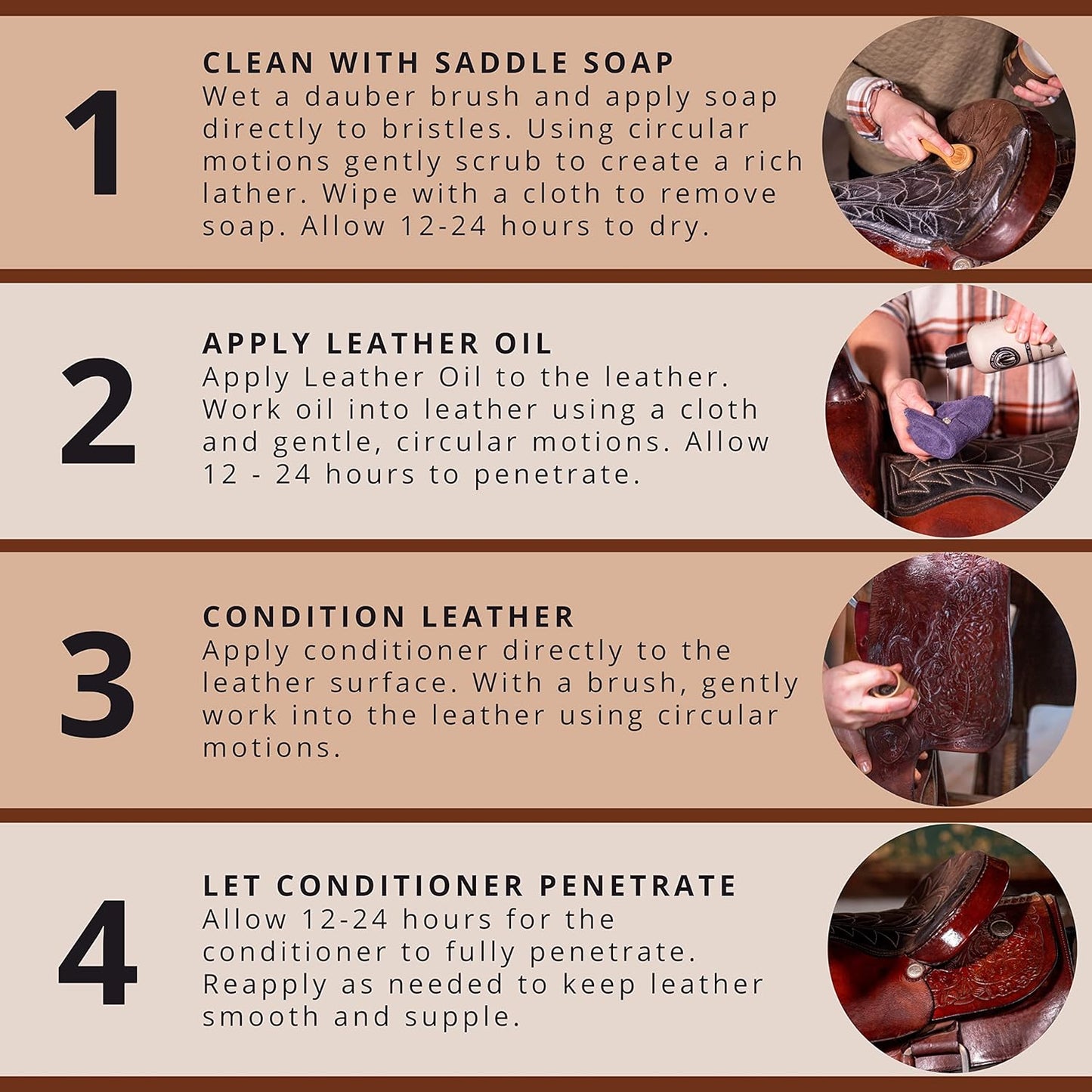 1

CLEAN WITH SADDLE SOAP

Wet a dauber brush and apply soap directly to bristles. Using circular motions gently scrub to create a rich lather. Wipe with a cloth to remove soap. Allow 12-24 hours to dry.

2

APPLY LEATHER OIL

Apply Leather Oil to the leather. Work oil into leather using a cloth and gentle, circular motions. Allow 12 - 24 hours to penetrate.

3

CONDITION LEATHER

Apply conditioner directly to the leather surface. With a brush, gently work into the leather using circular motions.

4

LET CONDITIONER PENETRATE

Allow 12-24 hours for the conditioner to fully penetrate. Reapply as needed to keep leather smooth and supple.