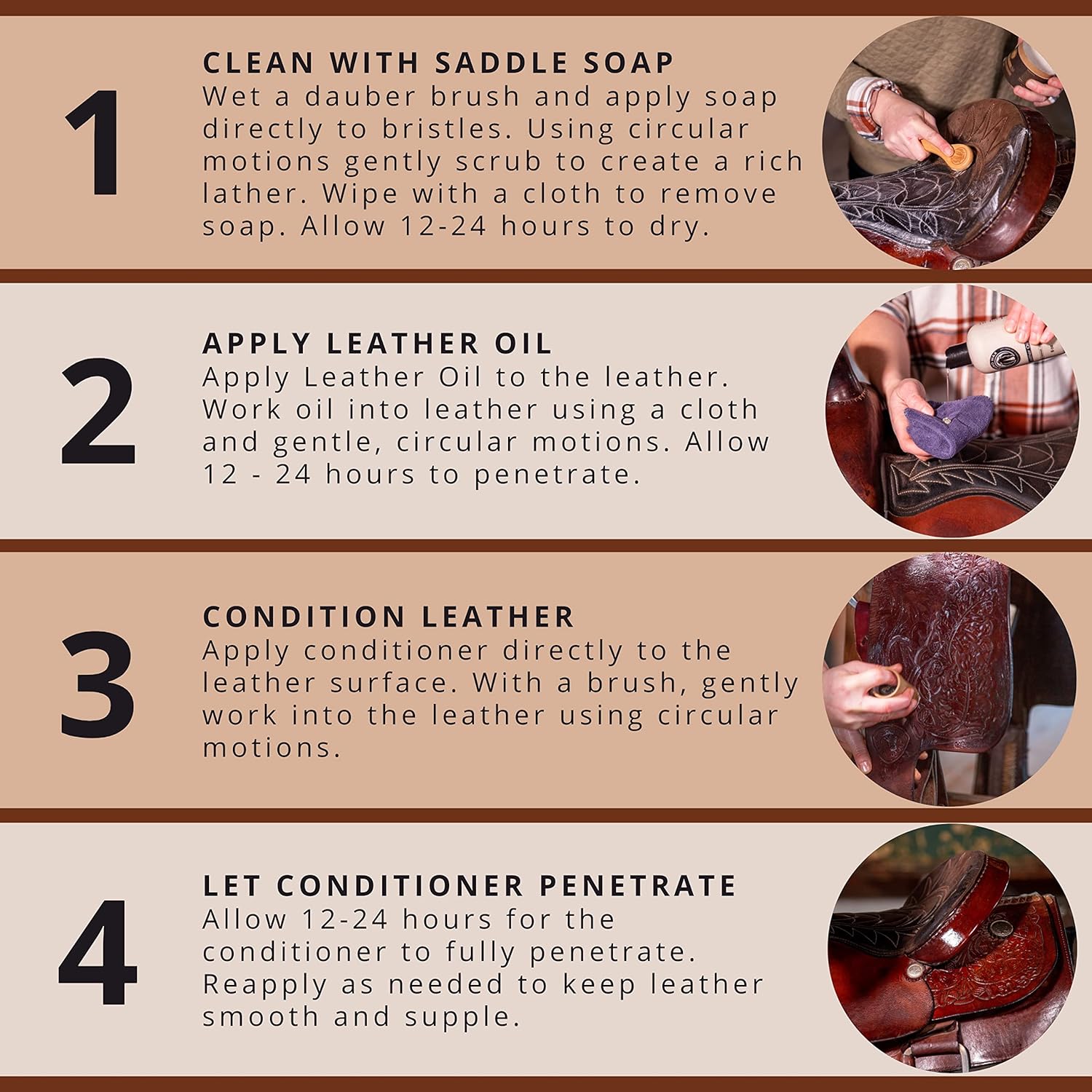 1

CLEAN WITH SADDLE SOAP
Wet a dauber brush and apply soap directly to bristles. Using circular motions gently scrub to create a rich lather. Wipe with a cloth to remove soap. Allow 12-24 hours to dry.

2

APPLY LEATHER OIL
Apply Leather Oil to the leather. Work oil into leather using a cloth and gentle, circular motions. Allow 12 - 24 hours to penetrate.

3

CONDITION LEATHER
Apply conditioner directly to the leather surface. With a brush, gently work into the leather using circular motions.

4

LET CONDITIONER PENETRATE
Allow 12-24 hours for the conditioner to fully penetrate. Reapply as needed to keep leather smooth and supple.