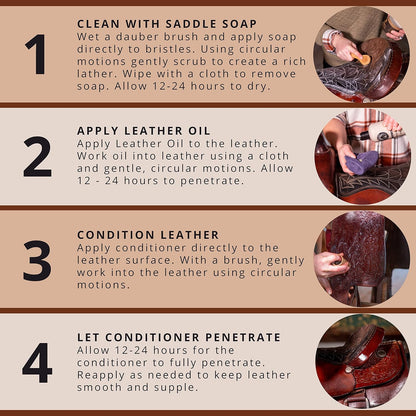 1

CLEAN WITH SADDLE SOAP
Wet a dauber brush and apply soap directly to bristles. Using circular motions gently scrub to create a rich lather. Wipe with a cloth to remove soap. Allow 12-24 hours to dry.

2

APPLY LEATHER OIL
Apply Leather Oil to the leather. Work oil into leather using a cloth and gentle, circular motions. Allow 12 - 24 hours to penetrate.

3

CONDITION LEATHER
Apply conditioner directly to the leather surface. With a brush, gently work into the leather using circular motions.

4

LET CONDITIONER PENETRATE
Allow 12-24 hours for the conditioner to fully penetrate. Reapply as needed to keep leather smooth and supple.