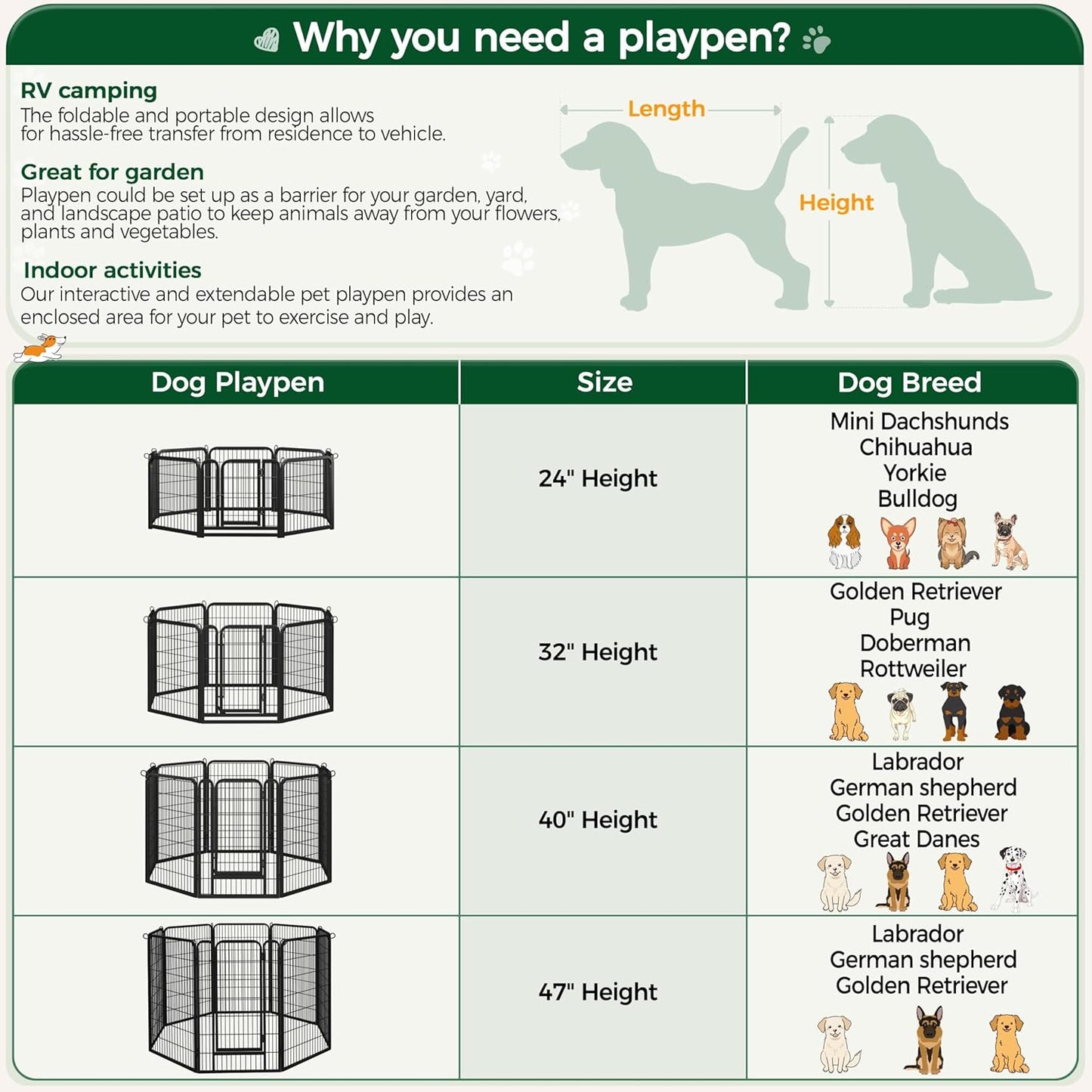 Why you need a playpen?

RV camping
The foldable and portable design allows for hassle-free transfer from residence to vehicle.

Great for garden
Playpen could be set up as a barrier for your garden, yard, and landscape patio to keep animals away from your flowers, plants and vegetables.

Indoor activities
Our interactive and extendable pet playpen provides an enclosed area for your pet to exercise and play.

Length

Height

| Dog Playpen | Size | Dog Breed |
|---|---|---|
| | 24" Height | Mini Dachshunds Chihuahua Yorkie Bulldog |
| | 32" Height | Golden Retriever Pug Doberman Rottweiler |
| | 40" Height | Labrador German shepherd Golden Retriever Great Danes |
| | 47" Height | Labrador German shepherd Golden Retriever |