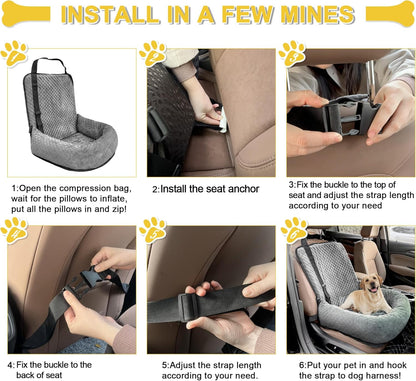 INSTALL IN A FEW MINES

1

2

3

1:Open the compression bag, wait for the pillows to inflate, put all the pillows in and zip!

2:Install the seat anchor

3:Fix the buckle to the top of seat and adjust the strap length according to your need

4

5

6

4: Fix the buckle to the back of seat

5:Adjust the strap length according to your need.

6:Put your pet in and hook the strap to dog harness!