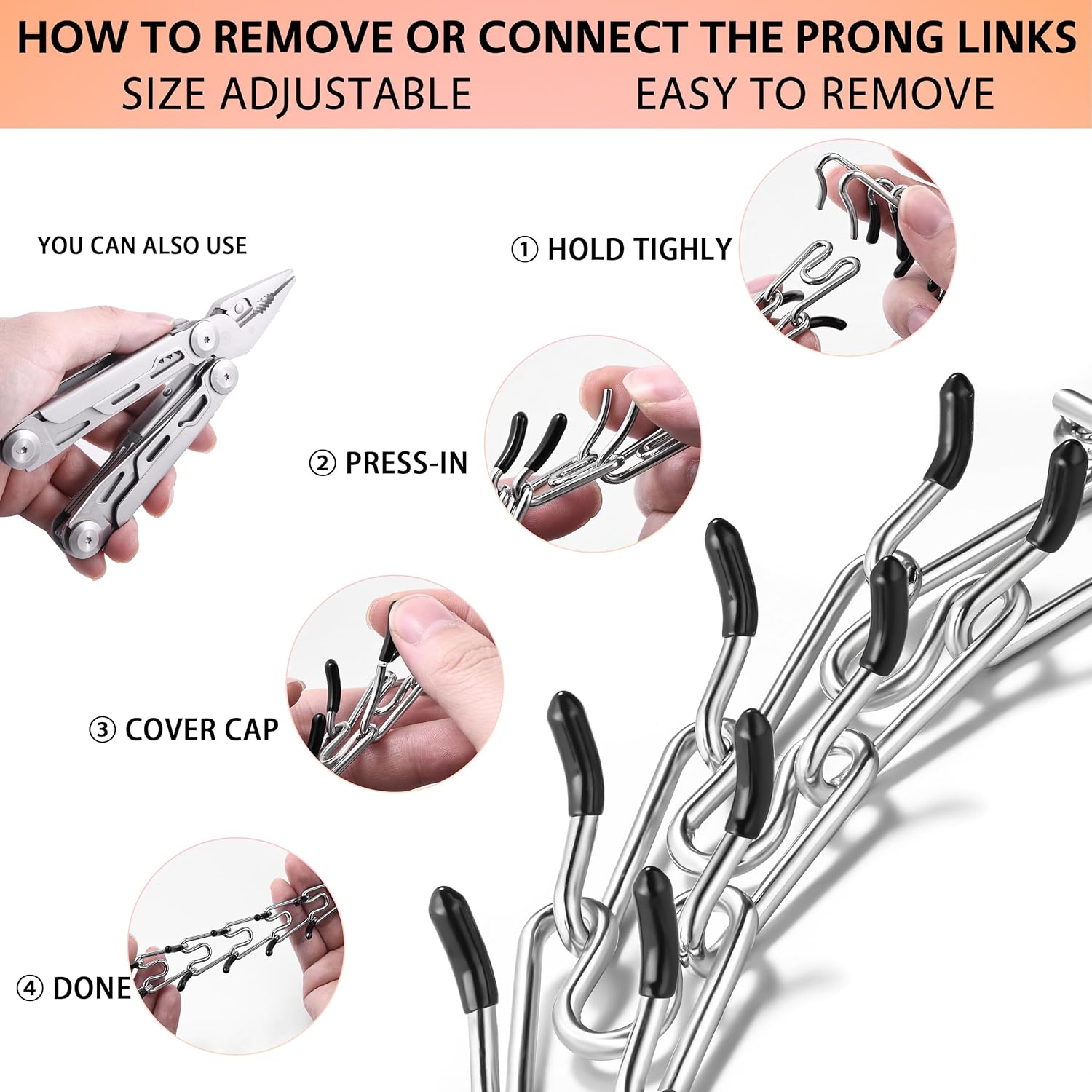 HOW TO REMOVE OR CONNECT THE PRONG LINKS
SIZE ADJUSTABLE EASY TO REMOVE

YOU CAN ALSO USE

① HOLD TIGHLY

② PRESS-IN

③ COVER CAP

④ DONE