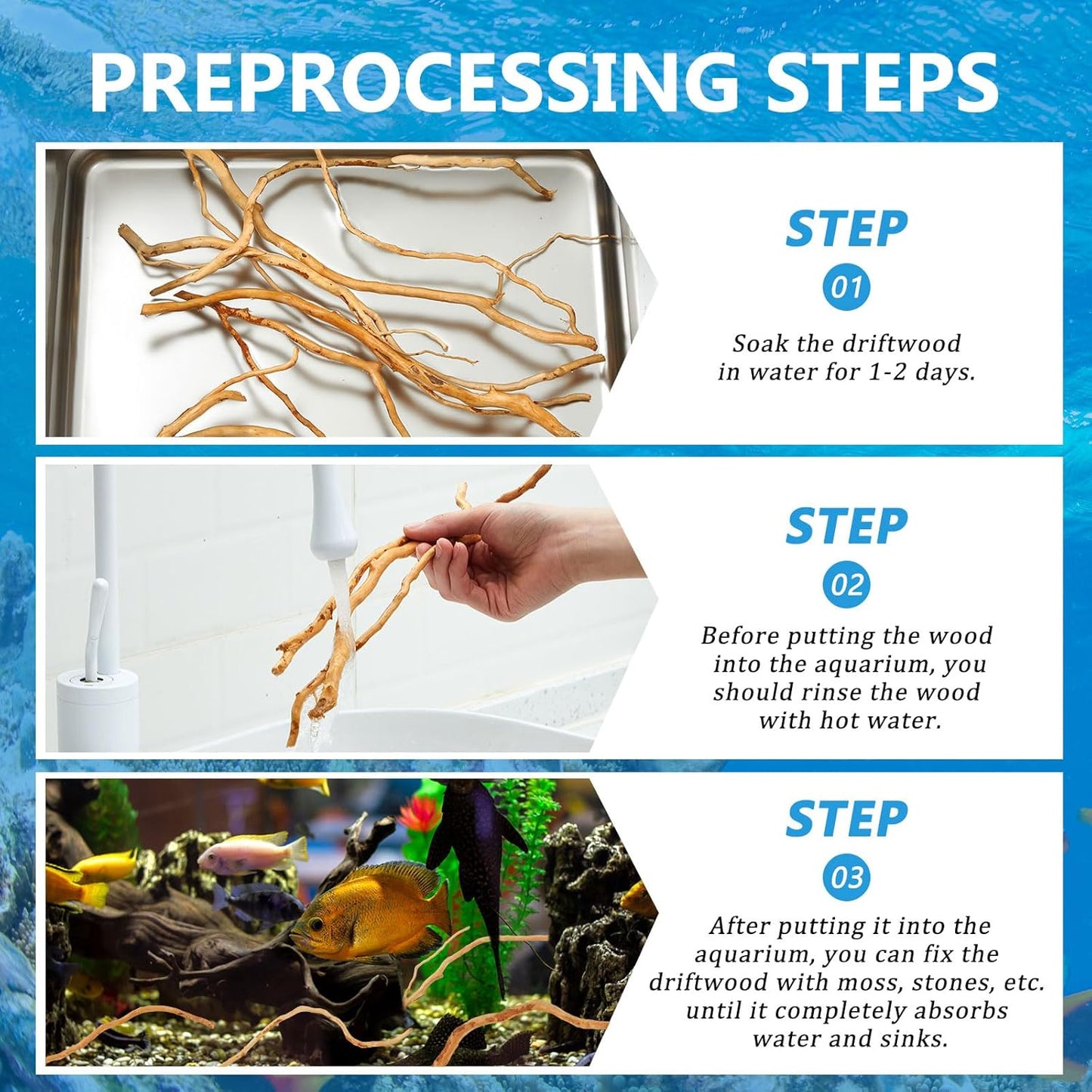 PREPROCESSING STEPS

STEP
01
Soak the driftwood in water for 1-2 days.

STEP
02
Before putting the wood into the aquarium, you should rinse the wood with hot water.

STEP
03
After putting it into the aquarium, you can fix the driftwood with moss, stones, etc. until it completely absorbs water and sinks.