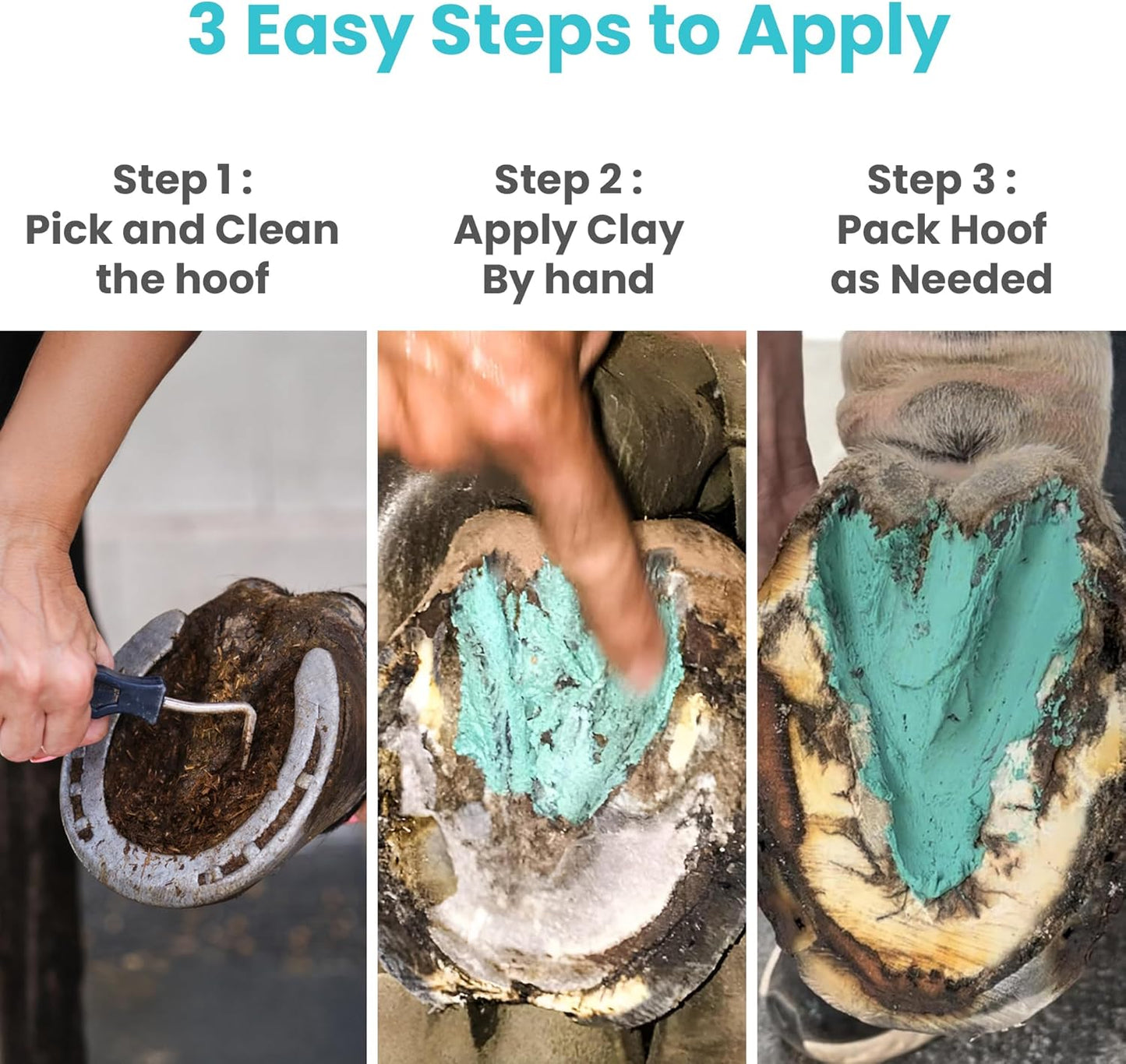 3 Easy Steps to Apply

Step 1 :
Pick and Clean the hoof

Step 2 :
Apply Clay By hand

Step 3 :
Pack Hoof as Needed