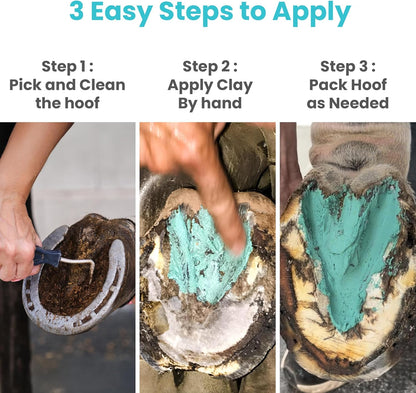 3 Easy Steps to Apply

Step 1 :
Pick and Clean
the hoof

Step 2 :
Apply Clay
By hand

Step 3 :
Pack Hoof
as Needed