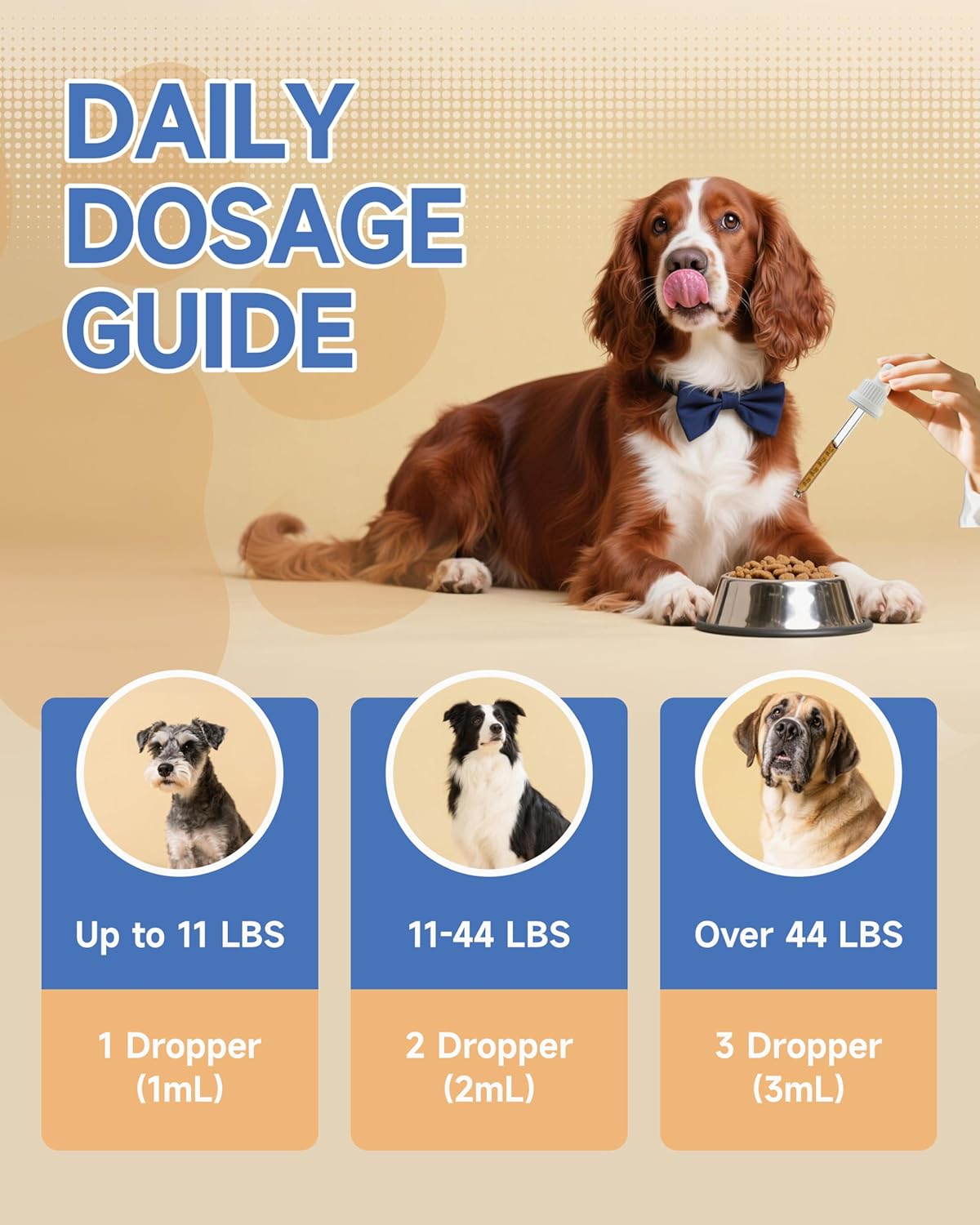 DAILY DOSAGE GUIDE

Up to 11 LBS

1 Dropper (1mL)

11-44 LBS

2 Dropper (2mL)

Over 44 LBS

3 Dropper (3mL)