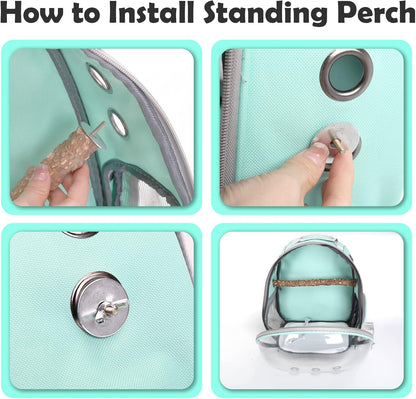 How to Install Standing Perch