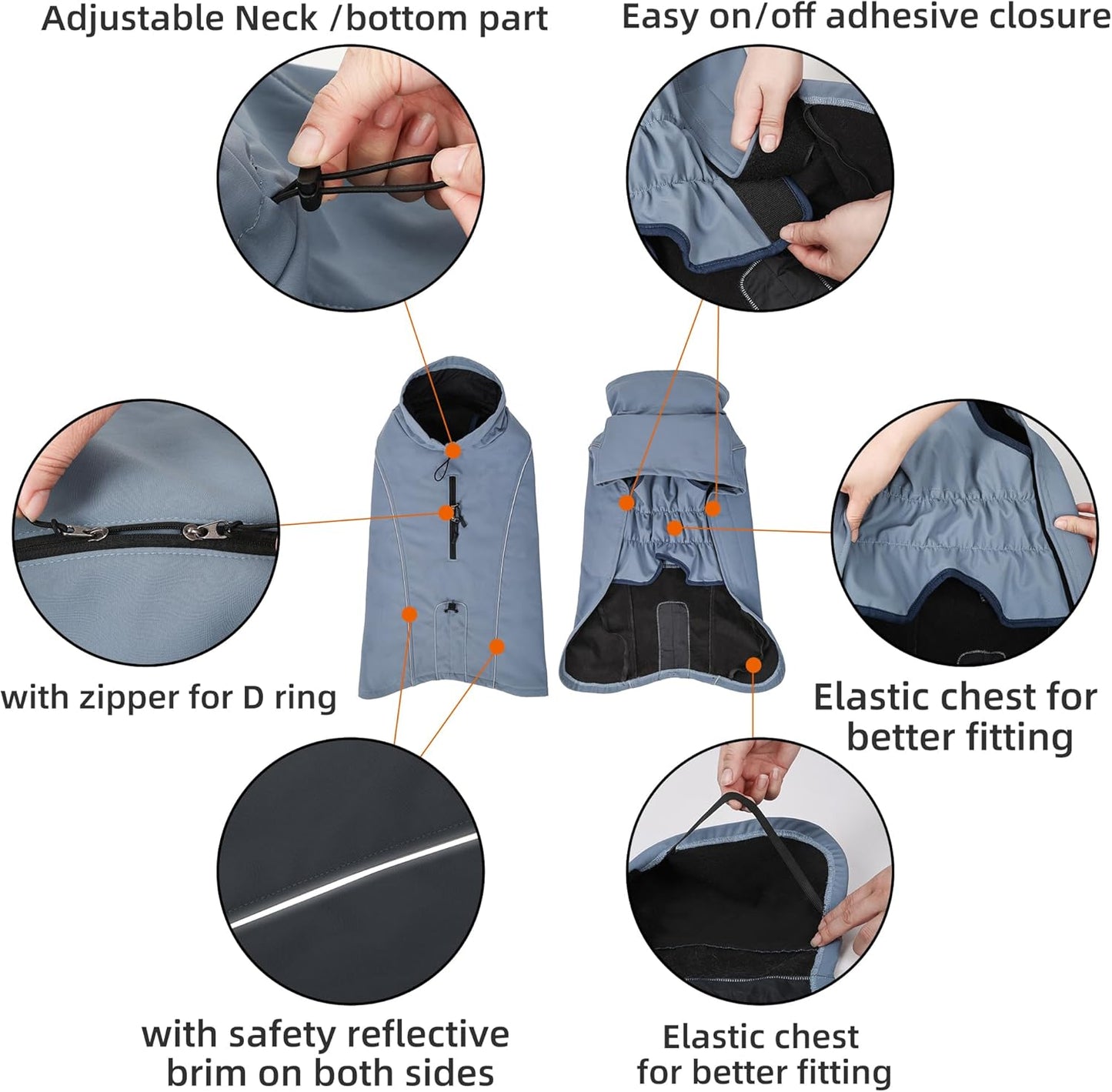 Adjustable Neck /bottom part

Easy on/off adhesive closure

with zipper for D ring

Elastic chest for better fitting

with safety reflective brim on both sides

Elastic chest for better fitting