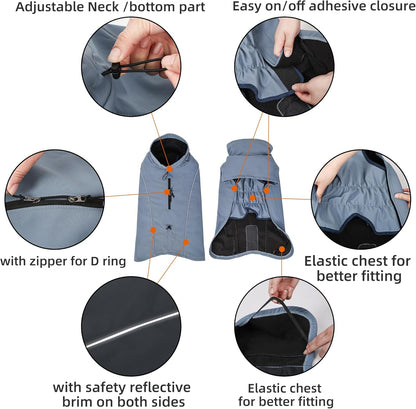 Adjustable Neck /bottom part

Easy on/off adhesive closure

with zipper for D ring

Elastic chest for better fitting

with safety reflective brim on both sides

Elastic chest for better fitting