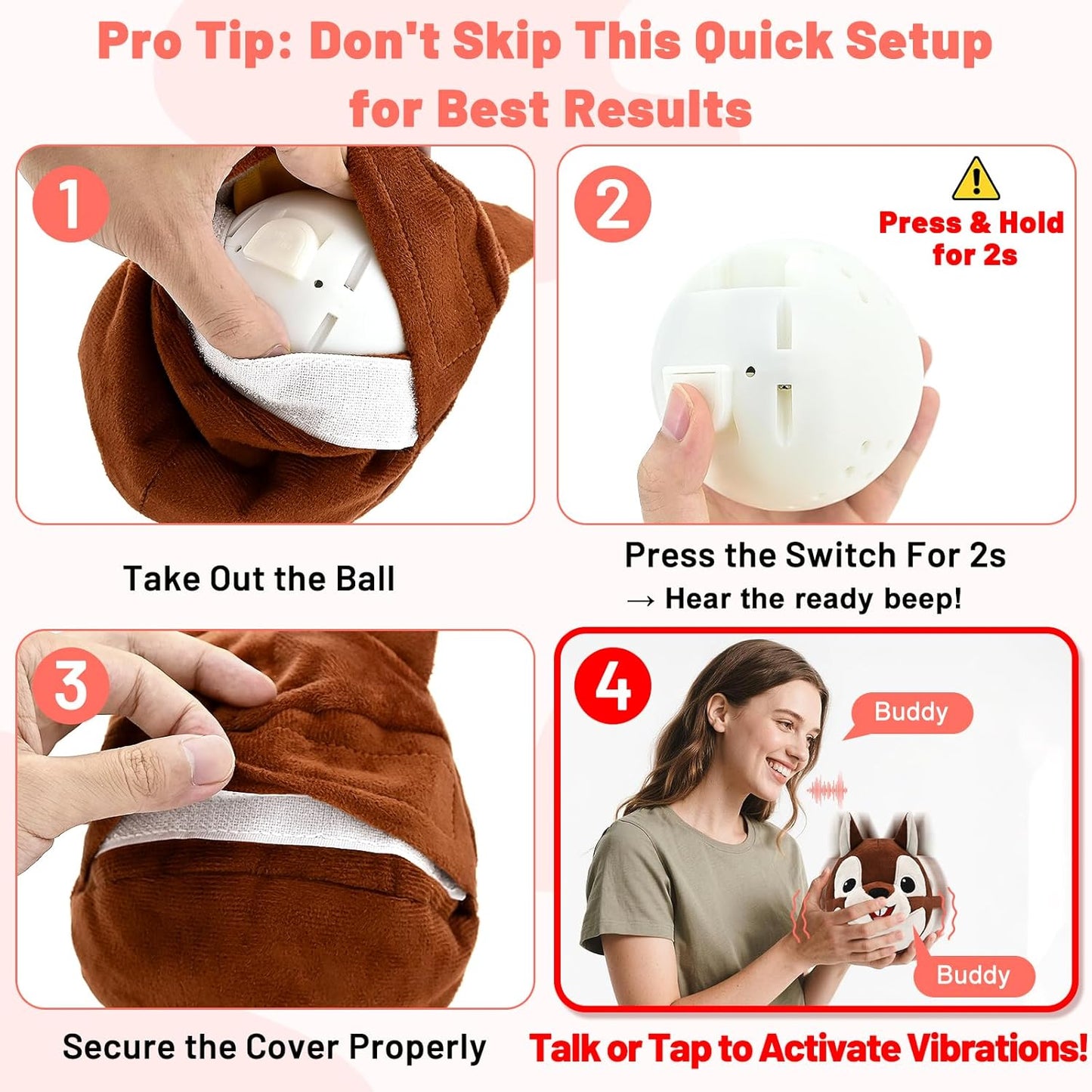 Pro Tip: Don't Skip This Quick Setup for Best Results

1

Take Out the Ball

2

Press & Hold for 2s

Press the Switch For 2s
→ Hear the ready beep!

3

Secure the Cover Properly

4

Buddy

Buddy

Talk or Tap to Activate Vibrations!