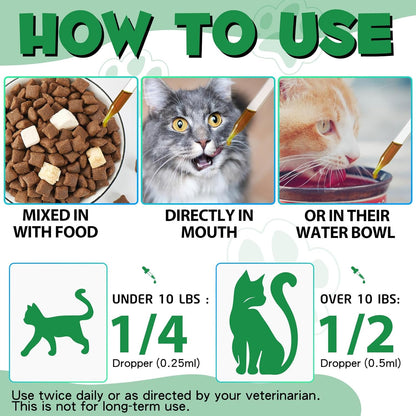 HOW TO USE

MIXED IN WITH FOOD

DIRECTLY IN MOUTH

OR IN THEIR WATER BOWL

UNDER 10 LBS :
1/4
Dropper (0.25ml)

OVER 10 IBS:
1/2
Dropper (0.5ml)

Use twice daily or as directed by your veterinarian.
This is not for long-term use.