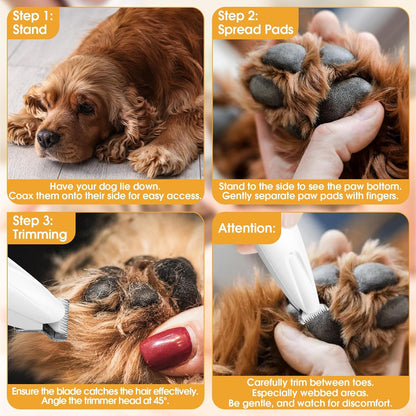 Step 1:
Stand

Have your dog lie down.
Coax them onto their side for easy access.

Step 2:
Spread Pads

Stand to the side to see the paw bottom.
Gently separate paw pads with fingers.

Step 3:
Trimming

Ensure the blade catches the hair effectively.
Angle the trimmer head at 45°.

Attention:

Carefully trim between toes.
Especially webbed areas.
Be gentle, and watch for discomfort.