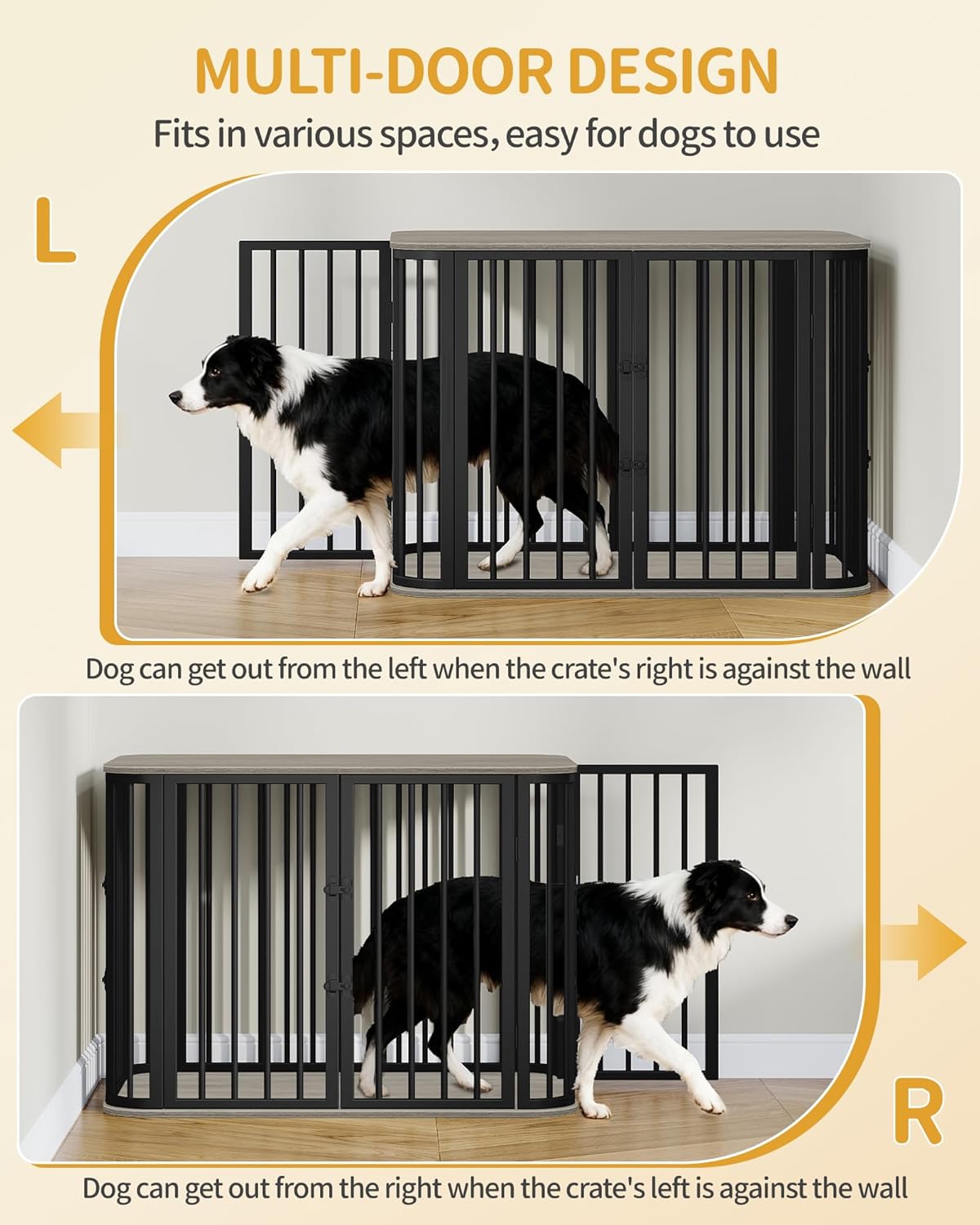 MULTI-DOOR DESIGN
Fits in various spaces, easy for dogs to use

L

Dog can get out from the left when the crate's right is against the wall

R

Dog can get out from the right when the crate's left is against the wall