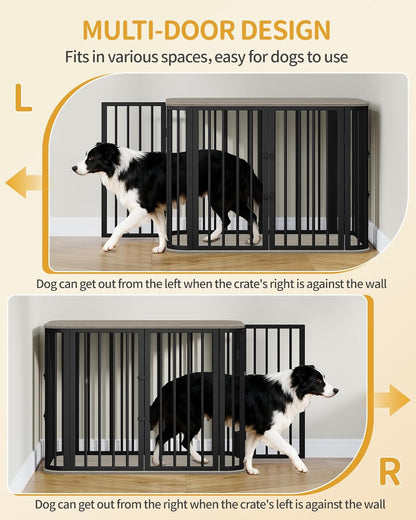 MULTI-DOOR DESIGN
Fits in various spaces, easy for dogs to use

L

Dog can get out from the left when the crate's right is against the wall

R

Dog can get out from the right when the crate's left is against the wall