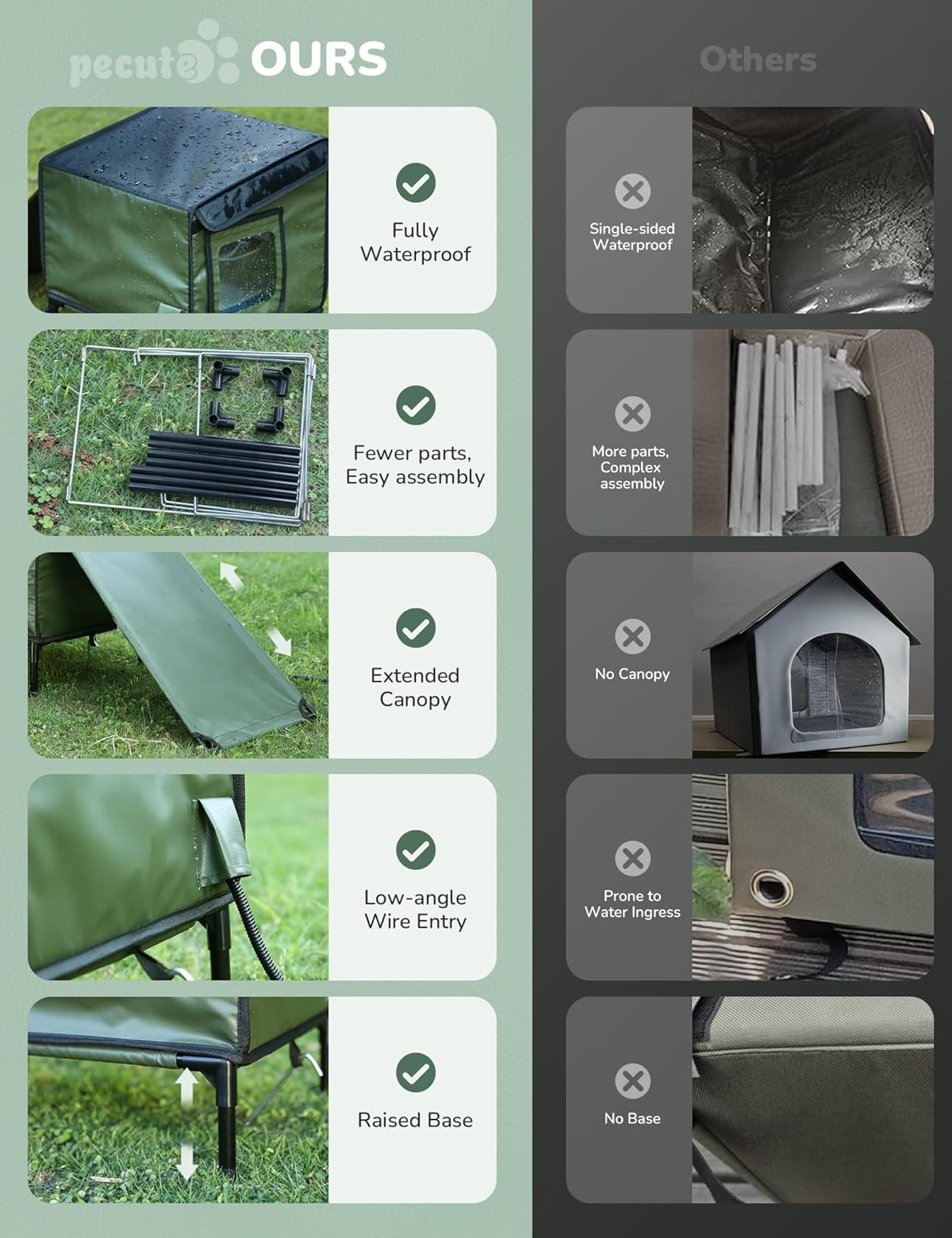 pecute OURS

Fully Waterproof

Fewer parts, Easy assembly

Extended Canopy

Low-angle Wire Entry

Raised Base

Others

Single-sided Waterproof

More parts, Complex assembly

No Canopy

Prone to Water Ingress

No Base