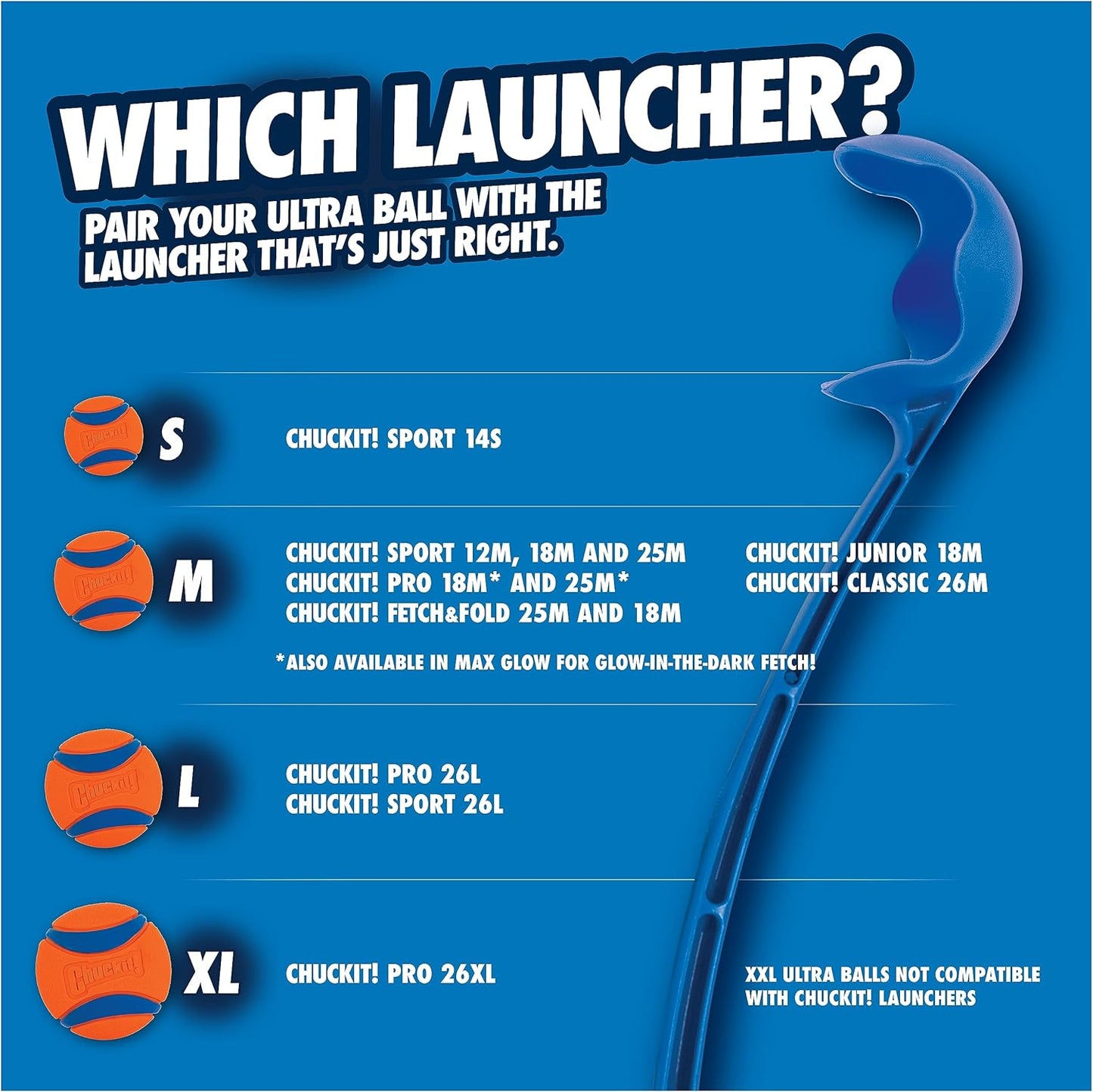 WHICH LAUNCHER?

PAIR YOUR ULTRA BALL WITH THE LAUNCHER THAT'S JUST RIGHT.

Chuckit!

S

CHUCKIT! SPORT 14S

Chuckit!

M

CHUCKIT! SPORT 12M, 18M AND 25M
CHUCKIT! PRO 18M* AND 25M*
CHUCKIT! FETCH&FOLD 25M AND 18M

CHUCKIT! JUNIOR 18M
CHUCKIT! CLASSIC 26M

*ALSO AVAILABLE IN MAX GLOW FOR GLOW-IN-THE-DARK FETCH!

Chuckit!

L

CHUCKIT! PRO 26L
CHUCKIT! SPORT 26L

Chuckit!

XL

CHUCKIT! PRO 26XL

XXL ULTRA BALLS NOT COMPATIBLE WITH CHUCKIT! LAUNCHERS