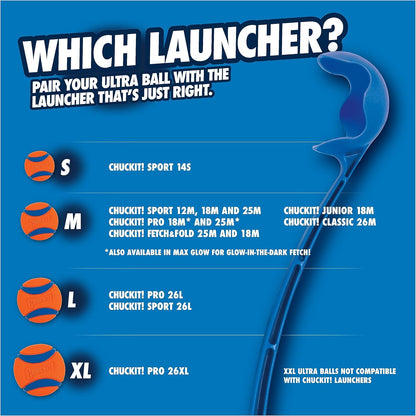 WHICH LAUNCHER?
PAIR YOUR ULTRA BALL WITH THE LAUNCHER THAT'S JUST RIGHT.

S

CHUCKIT! SPORT 14S

M

CHUCKIT! SPORT 12M, 18M AND 25M
CHUCKIT! PRO 18M* AND 25M*
CHUCKIT! FETCH&FOLD 25M AND 18M

CHUCKIT! JUNIOR 18M
CHUCKIT! CLASSIC 26M

*ALSO AVAILABLE IN MAX GLOW FOR GLOW-IN-THE-DARK FETCH!

L

CHUCKIT! PRO 26L
CHUCKIT! SPORT 26L

XL

CHUCKIT! PRO 26XL

XXL ULTRA BALLS NOT COMPATIBLE WITH CHUCKIT! LAUNCHERS