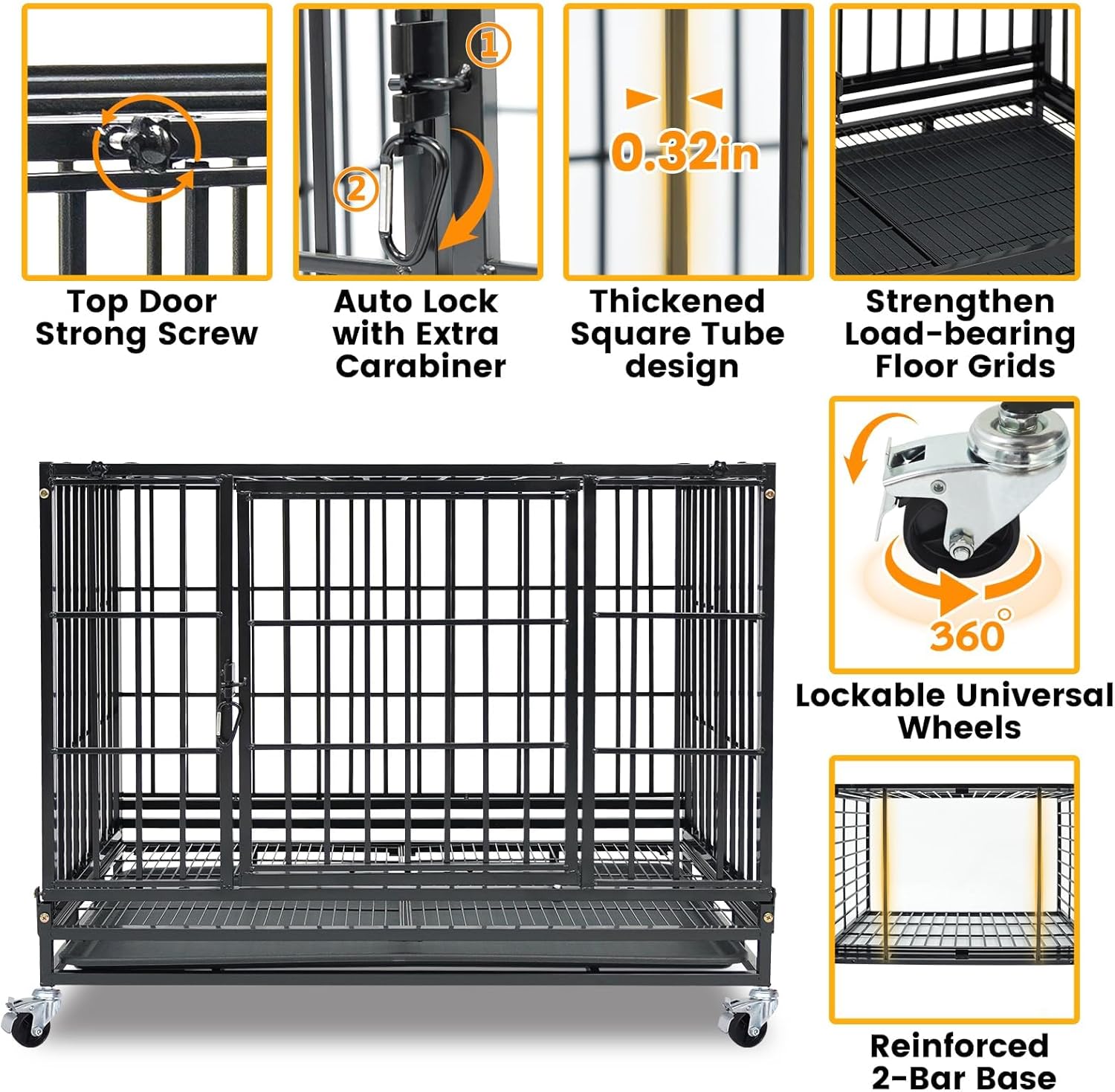 Top Door Strong Screw

①
②
Auto Lock with Extra Carabiner

0.32in
Thickened Square Tube design

Strengthen Load-bearing Floor Grids

360°
Lockable Universal Wheels

Reinforced 2-Bar Base