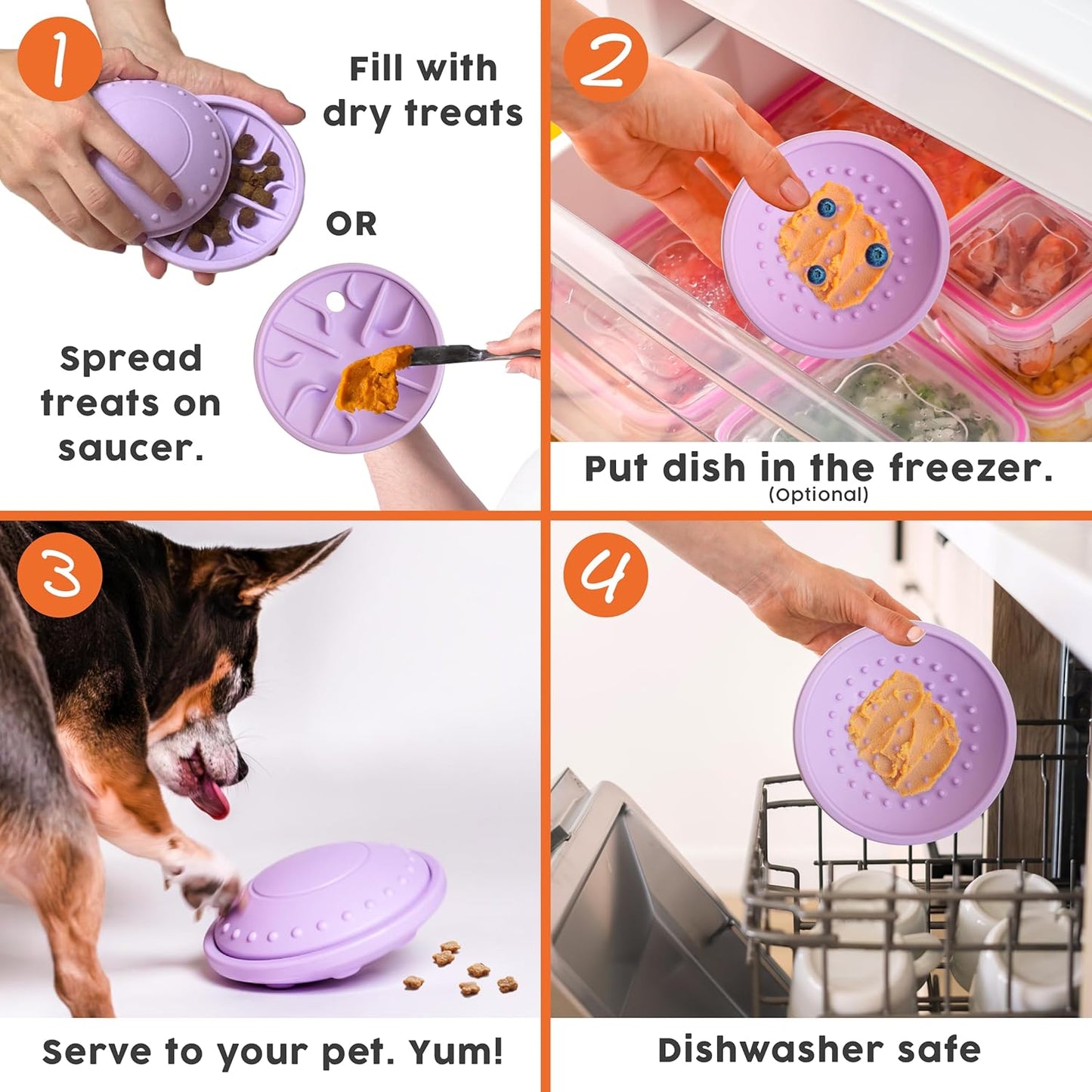 1

Fill with dry treats

OR

Spread treats on saucer.

2

Put dish in the freezer.
(Optional)

3

Serve to your pet. Yum!

4

Dishwasher safe