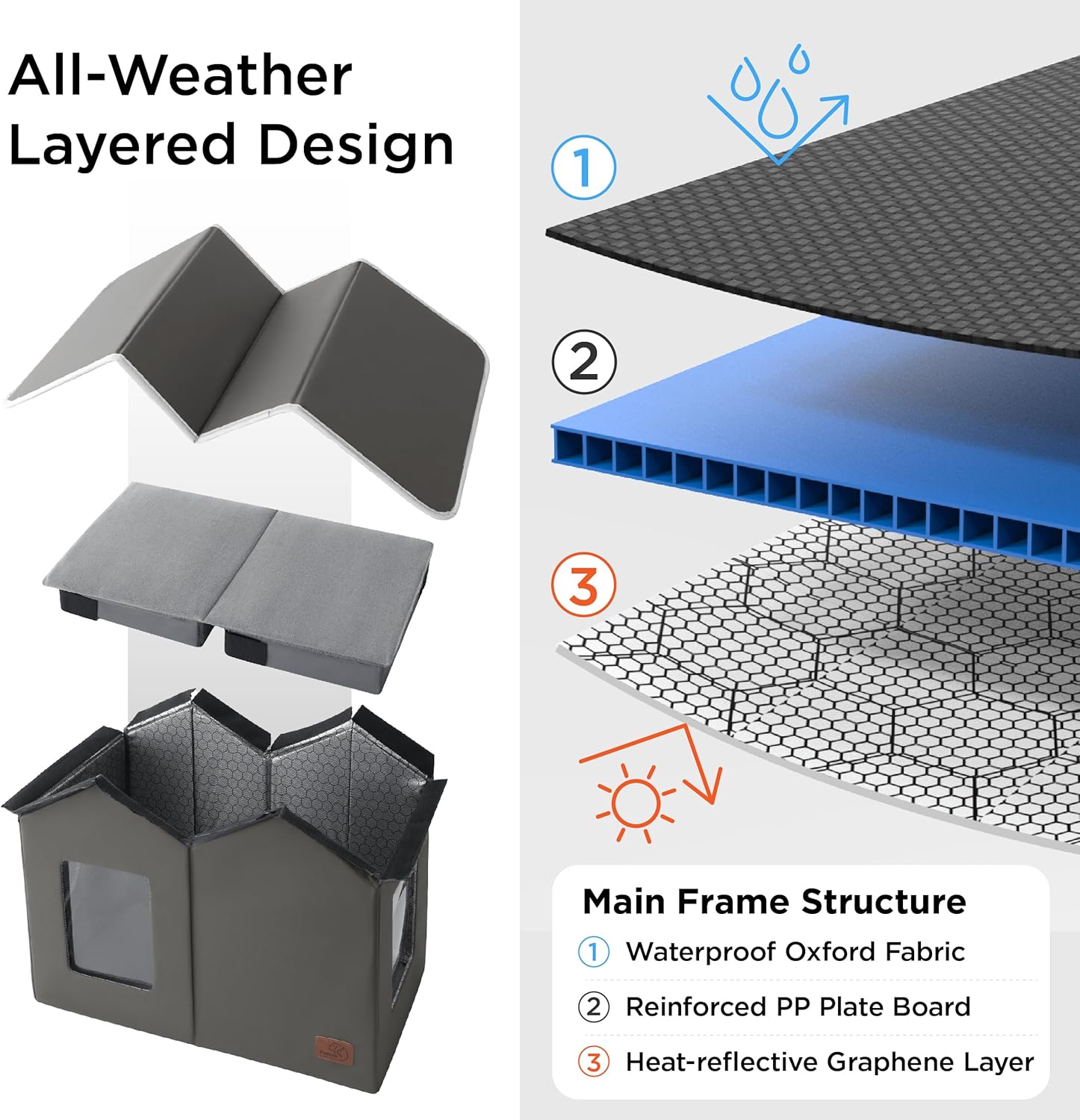 All-Weather Layered Design

1

2

3

Main Frame Structure

1 Waterproof Oxford Fabric

2 Reinforced PP Plate Board

3 Heat-reflective Graphene Layer