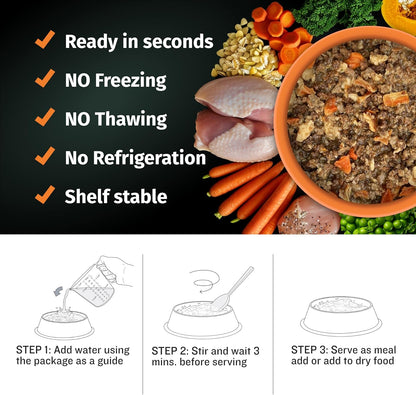 Ready in seconds
NO Freezing
NO Thawing
No Refrigeration
Shelf stable

STEP 1: Add water using the package as a guide

STEP 2: Stir and wait 3 mins. before serving

STEP 3: Serve as meal add or add to dry food