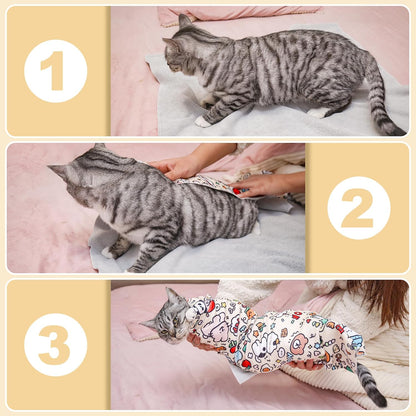 1

2

3