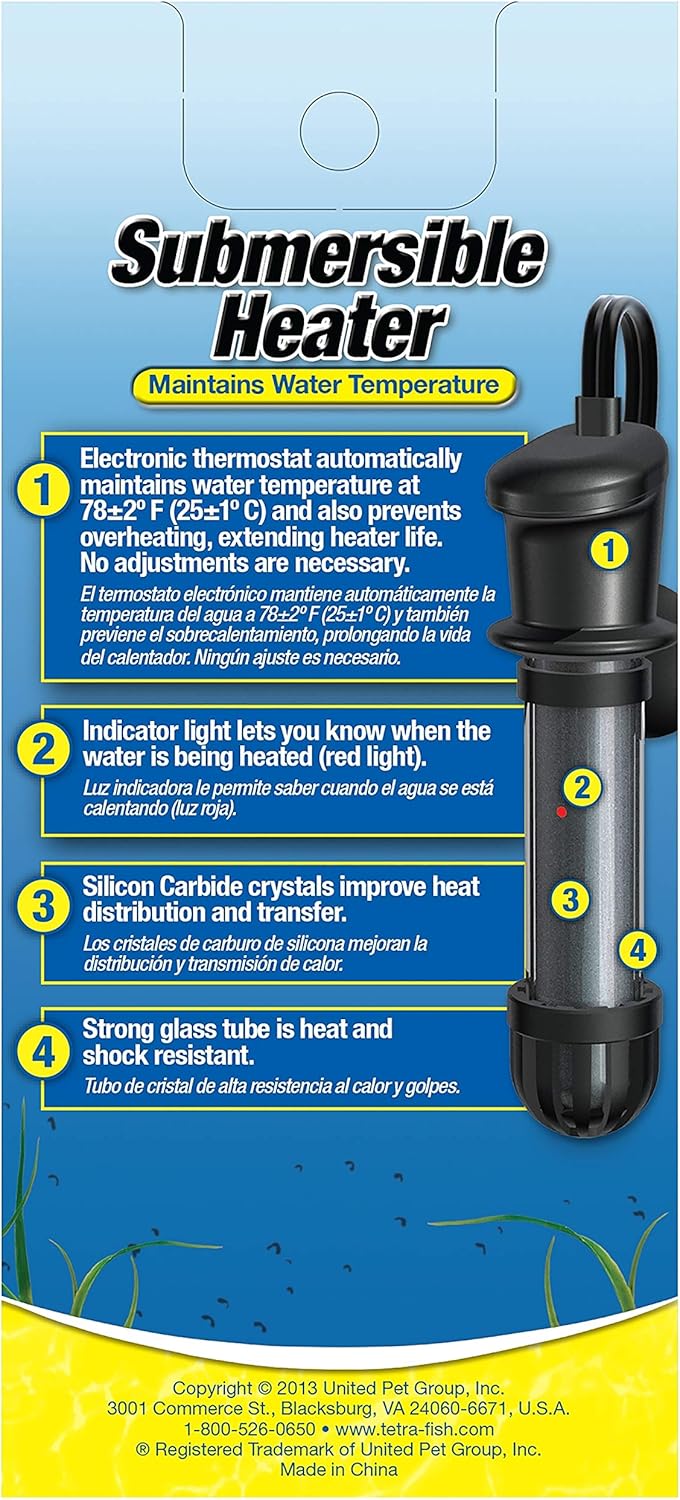 Submersible Heater

Maintains Water Temperature

1 Electronic thermostat automatically maintains water temperature at 78±2º F (25±1º C) and also prevents overheating, extending heater life. No adjustments are necessary.

El termostato electrónico mantiene automáticamente la temperatura del agua a 78±2º F (25±1º C) y también previene el sobrecalentamiento, prolongando la vida del calentador. Ningún ajuste es necesario.

2 Indicator light lets you know when the water is being heated (red light).

Luz indicadora le permite saber cuando el agua se está calentando (luz roja).

3 Silicon Carbide crystals improve heat distribution and transfer.

Los cristales de carburo de silicona mejoran la distribución y transmisión de calor.

4 Strong glass tube is heat and shock resistant.

Tubo de cristal de alta resistencia al calor y golpes.

1
2
3
4

Copyright © 2013 United Pet Group, Inc.
3001 Commerce St., Blacksburg, VA 24060-6671, U.S.A.
1-800-526-0650 • www.tetra-fish.com
® Registered Trademark of United Pet Group, Inc.
Made in China