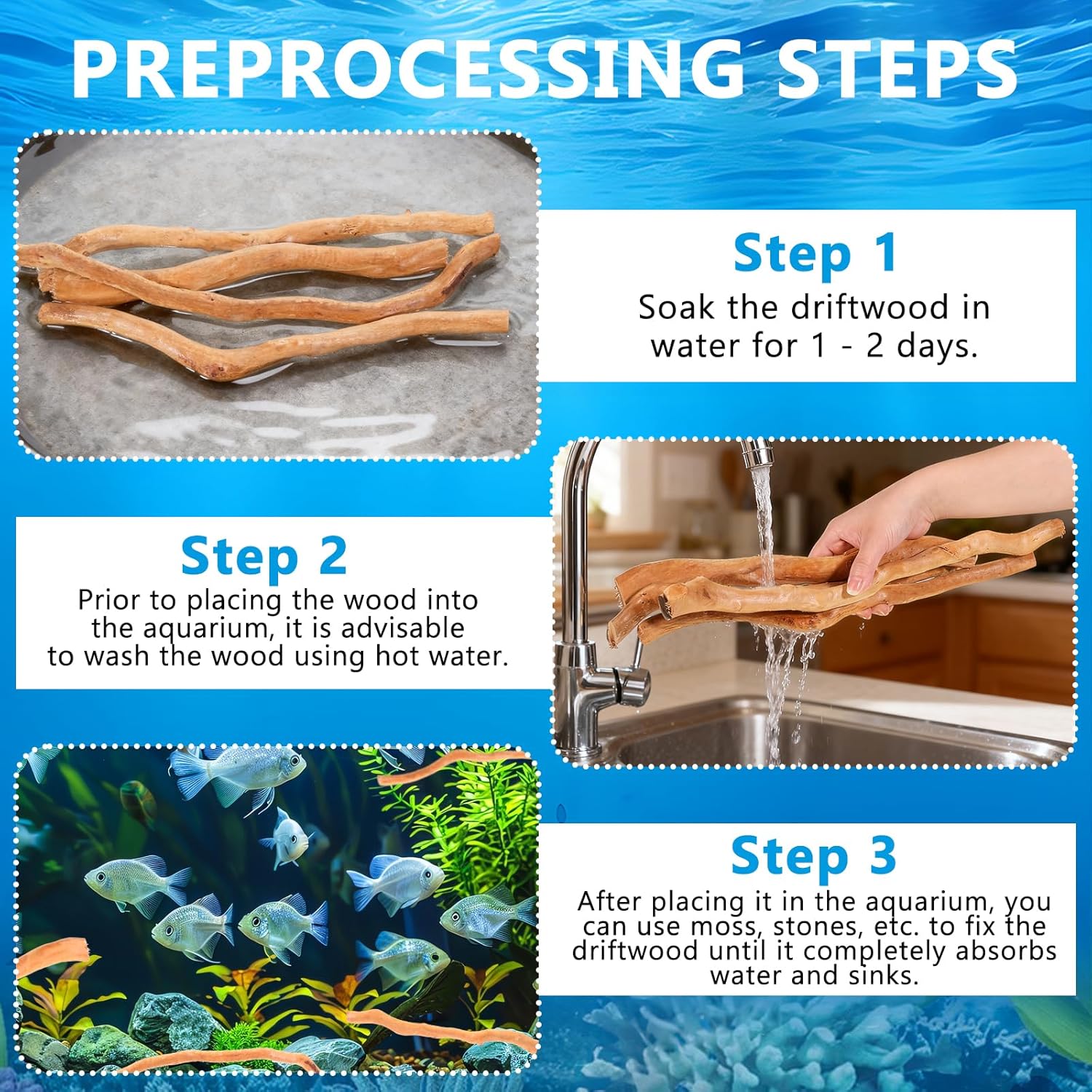 PREPROCESSING STEPS

Step 1
Soak the driftwood in water for 1 - 2 days.

Step 2
Prior to placing the wood into the aquarium, it is advisable to wash the wood using hot water.

Step 3
After placing it in the aquarium, you can use moss, stones, etc. to fix the driftwood until it completely absorbs water and sinks.