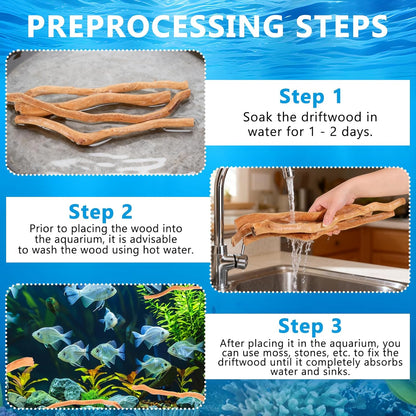 PREPROCESSING STEPS

Step 1
Soak the driftwood in water for 1 - 2 days.

Step 2
Prior to placing the wood into the aquarium, it is advisable to wash the wood using hot water.

Step 3
After placing it in the aquarium, you can use moss, stones, etc. to fix the driftwood until it completely absorbs water and sinks.