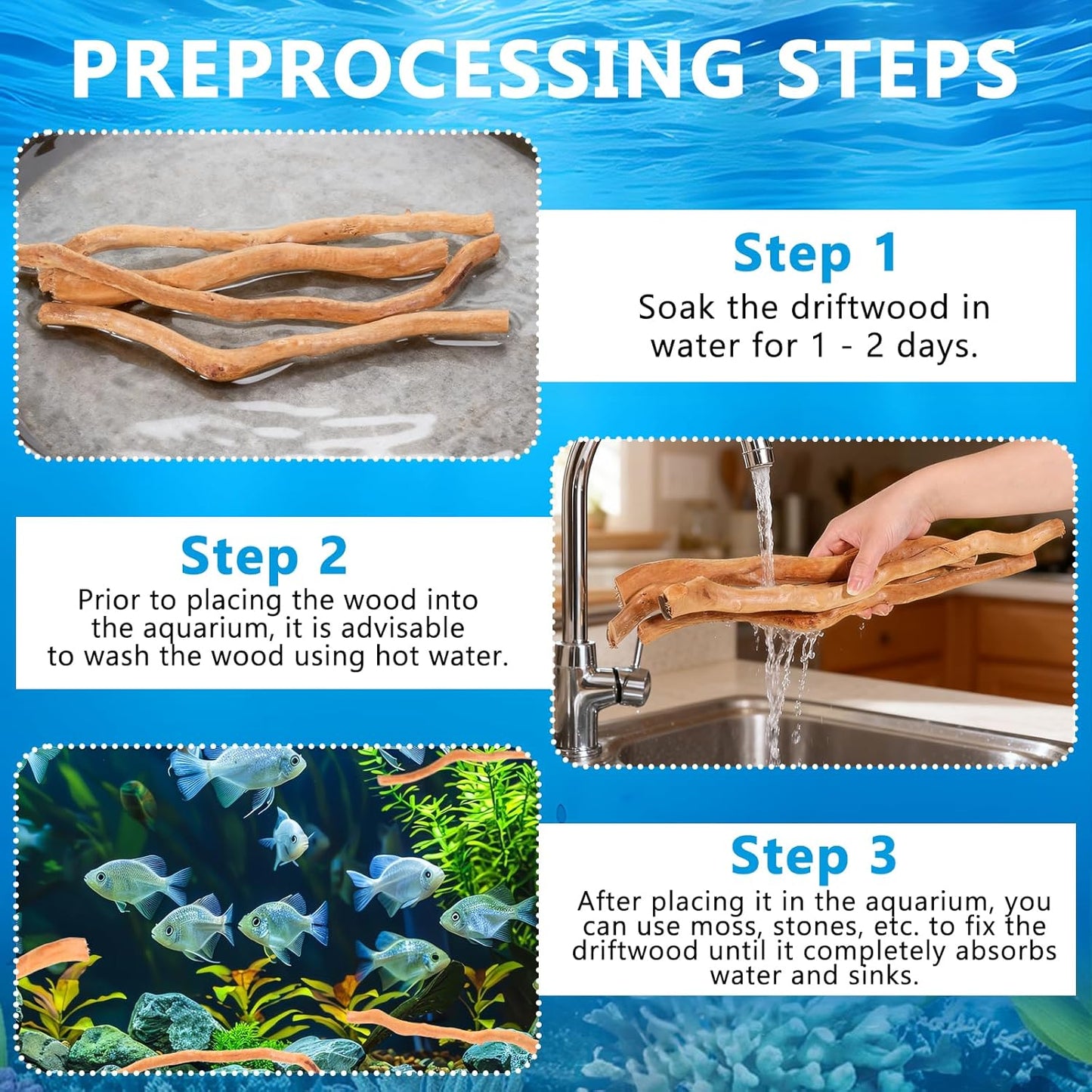 PREPROCESSING STEPS

Step 1
Soak the driftwood in water for 1 - 2 days.

Step 2
Prior to placing the wood into the aquarium, it is advisable to wash the wood using hot water.

Step 3
After placing it in the aquarium, you can use moss, stones, etc. to fix the driftwood until it completely absorbs water and sinks.