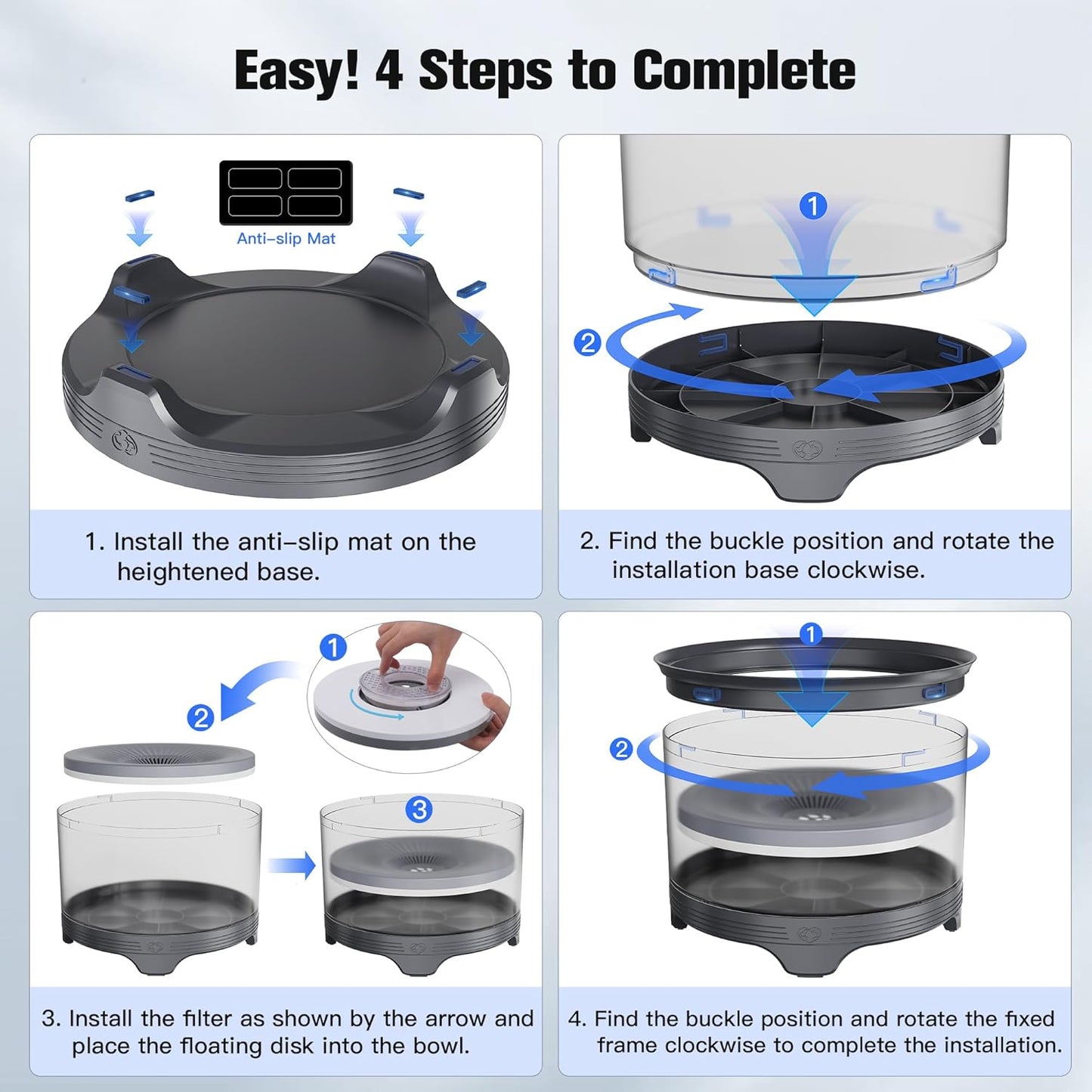 Easy! 4 Steps to Complete

Anti-slip Mat

1. Install the anti-slip mat on the heightened base.

1

2

2. Find the buckle position and rotate the installation base clockwise.

1

2

3

3. Install the filter as shown by the arrow and place the floating disk into the bowl.

1

2

4. Find the buckle position and rotate the fixed frame clockwise to complete the installation.