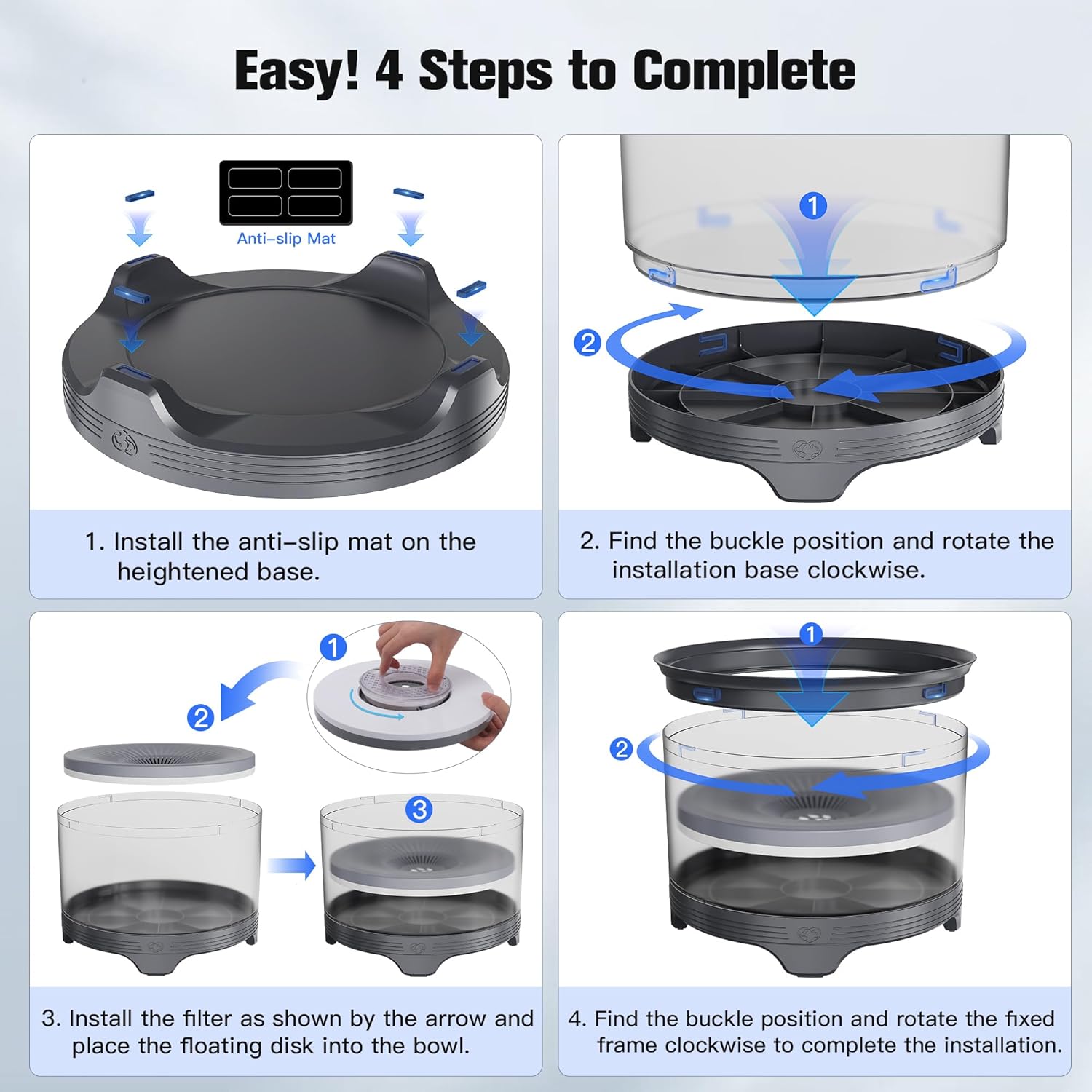 Easy! 4 Steps to Complete

Anti-slip Mat

1. Install the anti-slip mat on the heightened base.

1

2

2. Find the buckle position and rotate the installation base clockwise.

1

2

3

3. Install the filter as shown by the arrow and place the floating disk into the bowl.

1

2

4. Find the buckle position and rotate the fixed frame clockwise to complete the installation.