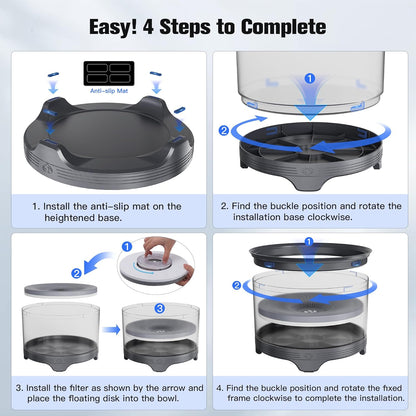 Easy! 4 Steps to Complete

Anti-slip Mat

1. Install the anti-slip mat on the heightened base.

1

2

2. Find the buckle position and rotate the installation base clockwise.

1

2

3

3. Install the filter as shown by the arrow and place the floating disk into the bowl.

1

2

4. Find the buckle position and rotate the fixed frame clockwise to complete the installation.