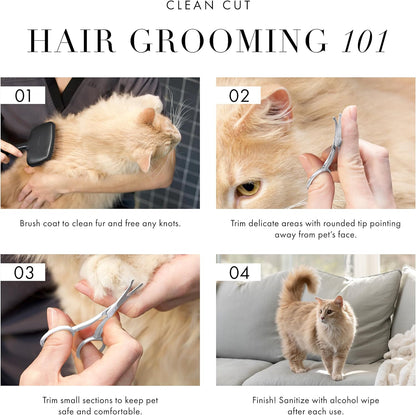 CLEAN CUT

HAIR GROOMING 101

01

Brush coat to clean fur and free any knots.

02

Trim delicate areas with rounded tip pointing away from pet's face.

03

Trim small sections to keep pet safe and comfortable.

04

Finish! Sanitize with alcohol wipe after each use.