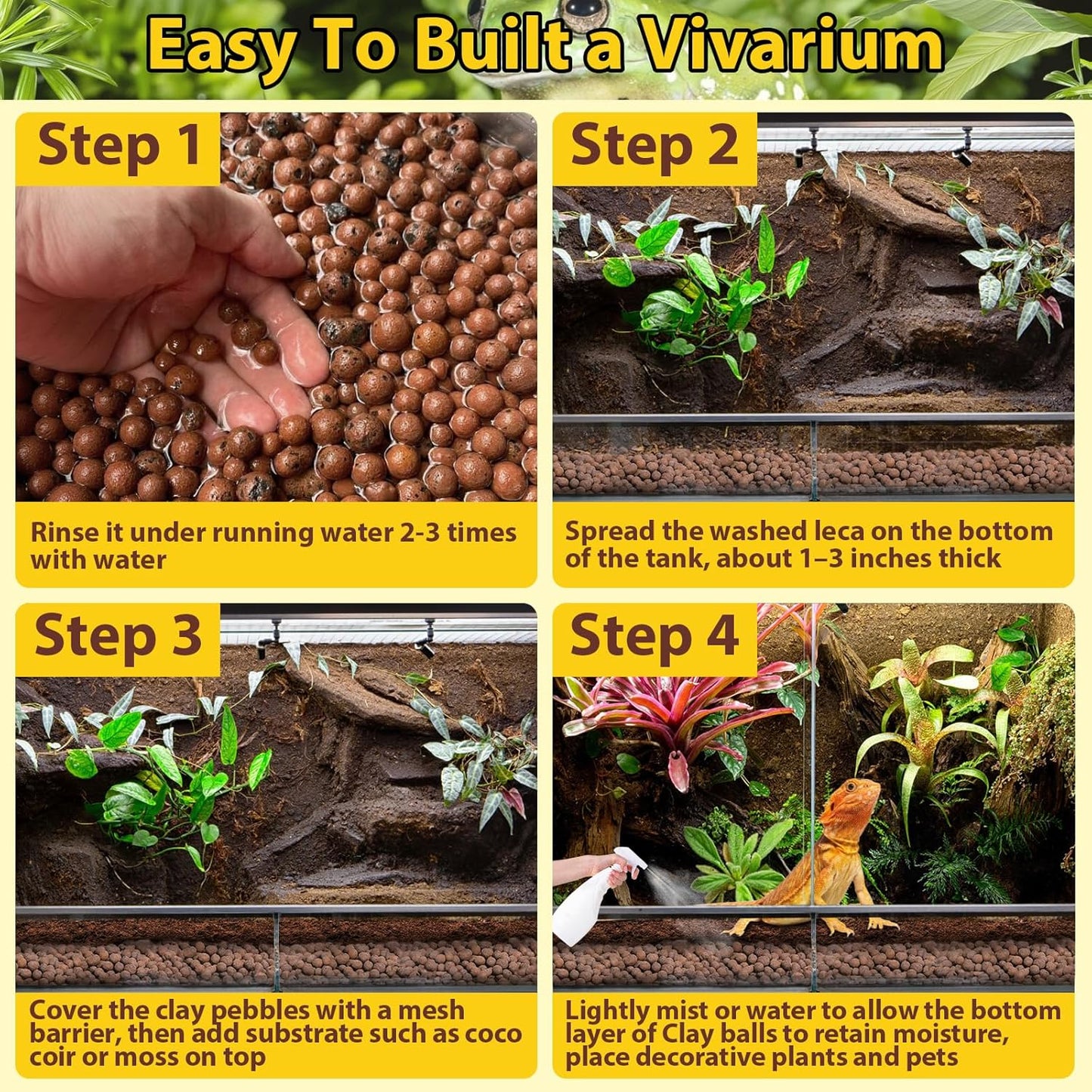 Easy To Built a Vivarium

Step 1

Rinse it under running water 2-3 times with water

Step 2

Spread the washed leca on the bottom of the tank, about 1–3 inches thick

Step 3

Cover the clay pebbles with a mesh barrier, then add substrate such as coco coir or moss on top

Step 4

Lightly mist or water to allow the bottom layer of Clay balls to retain moisture, place decorative plants and pets