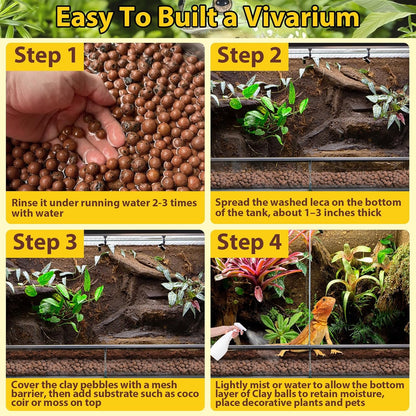 Easy To Built a Vivarium

Step 1

Rinse it under running water 2-3 times with water

Step 2

Spread the washed leca on the bottom of the tank, about 1–3 inches thick

Step 3

Cover the clay pebbles with a mesh barrier, then add substrate such as coco coir or moss on top

Step 4

Lightly mist or water to allow the bottom layer of Clay balls to retain moisture, place decorative plants and pets