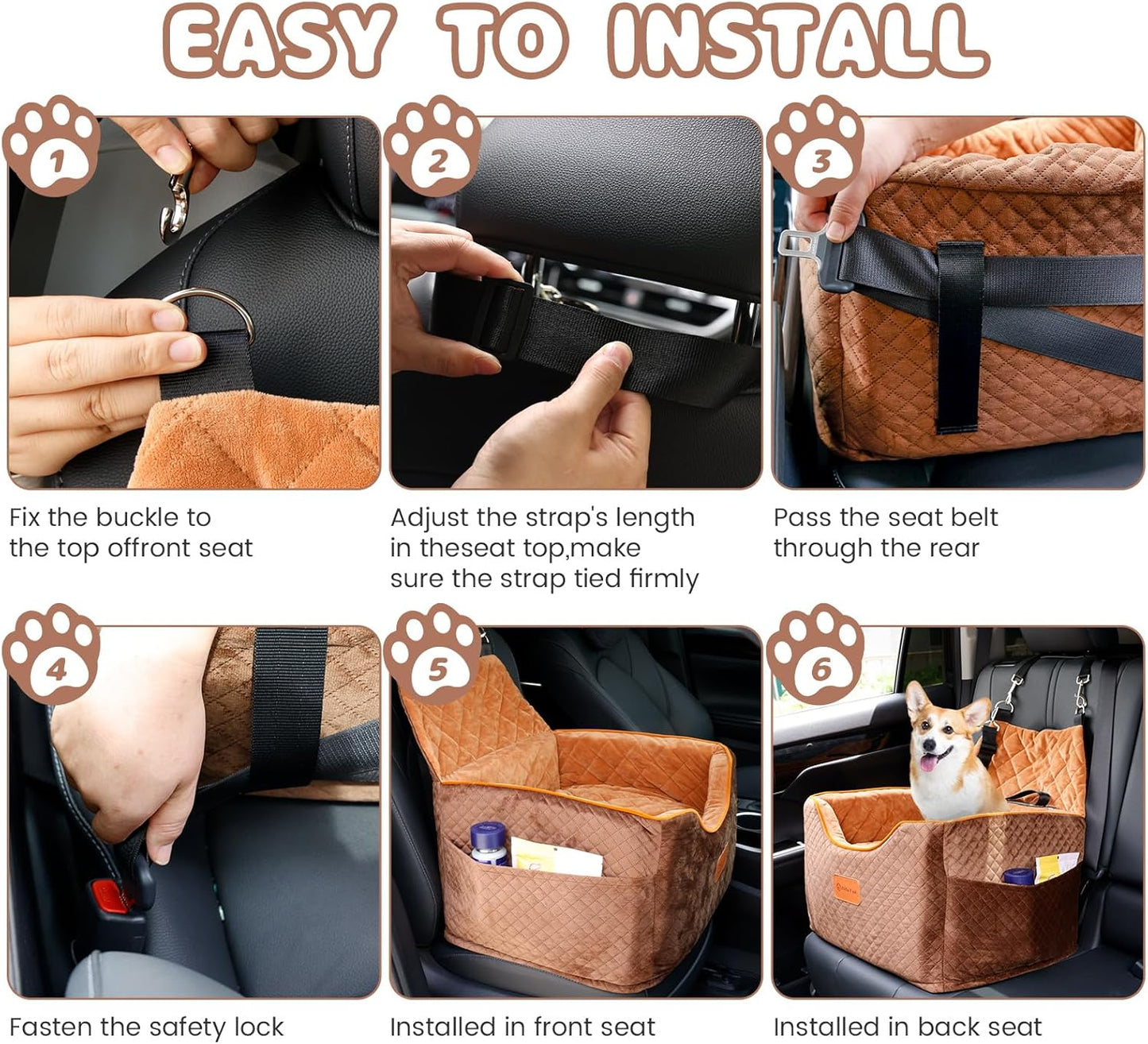 EASY TO INSTALL

1

Fix the buckle to the top offront seat

2

Adjust the strap's length in theseat top,make sure the strap tied firmly

3

Pass the seat belt through the rear

4

Fasten the safety lock

5

Installed in front seat

6

Installed in back seat