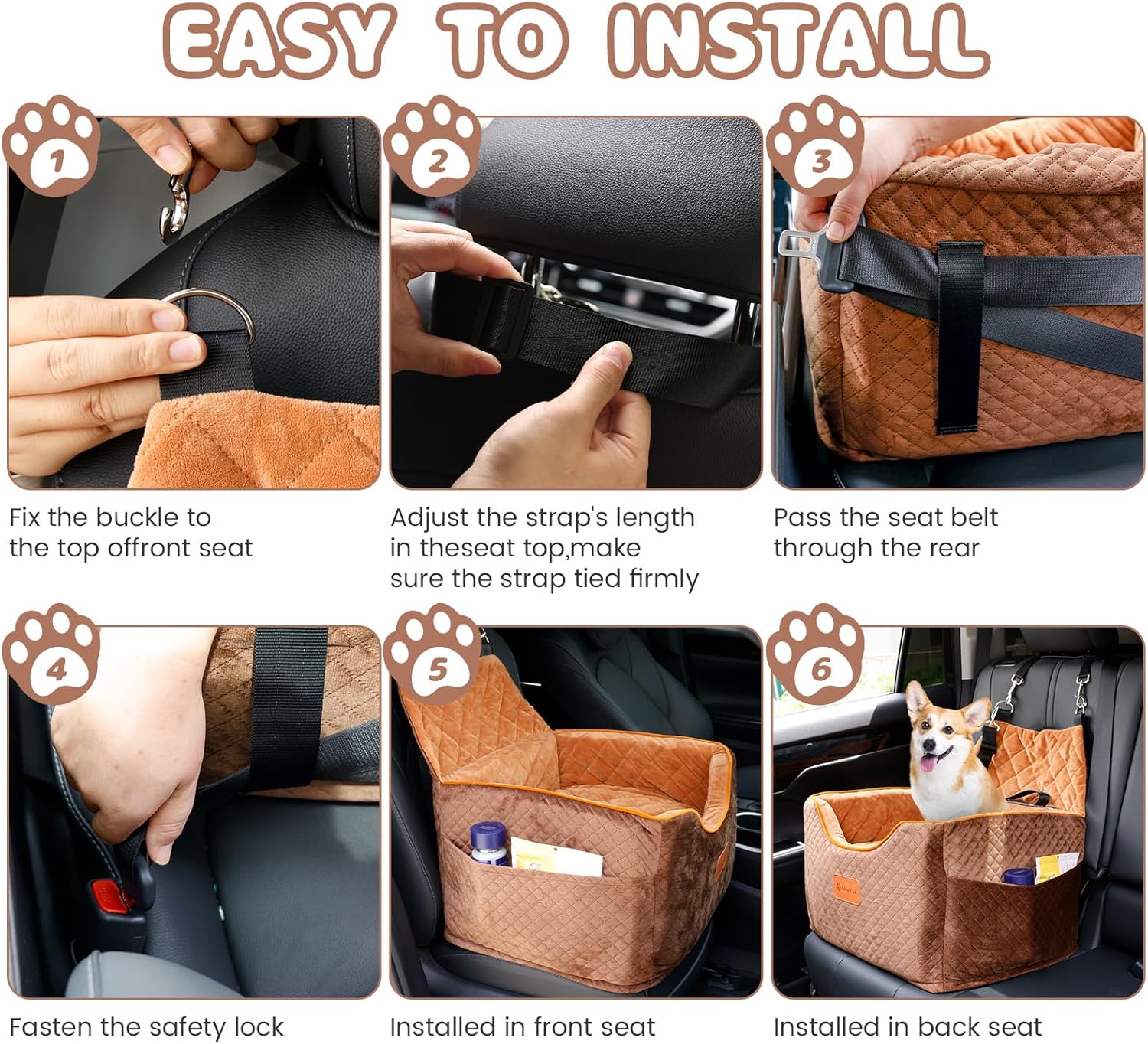 EASY TO INSTALL

1

Fix the buckle to the top offront seat

2

Adjust the strap's length in theseat top,make sure the strap tied firmly

3

Pass the seat belt through the rear

4

Fasten the safety lock

5

Installed in front seat

6

Installed in back seat