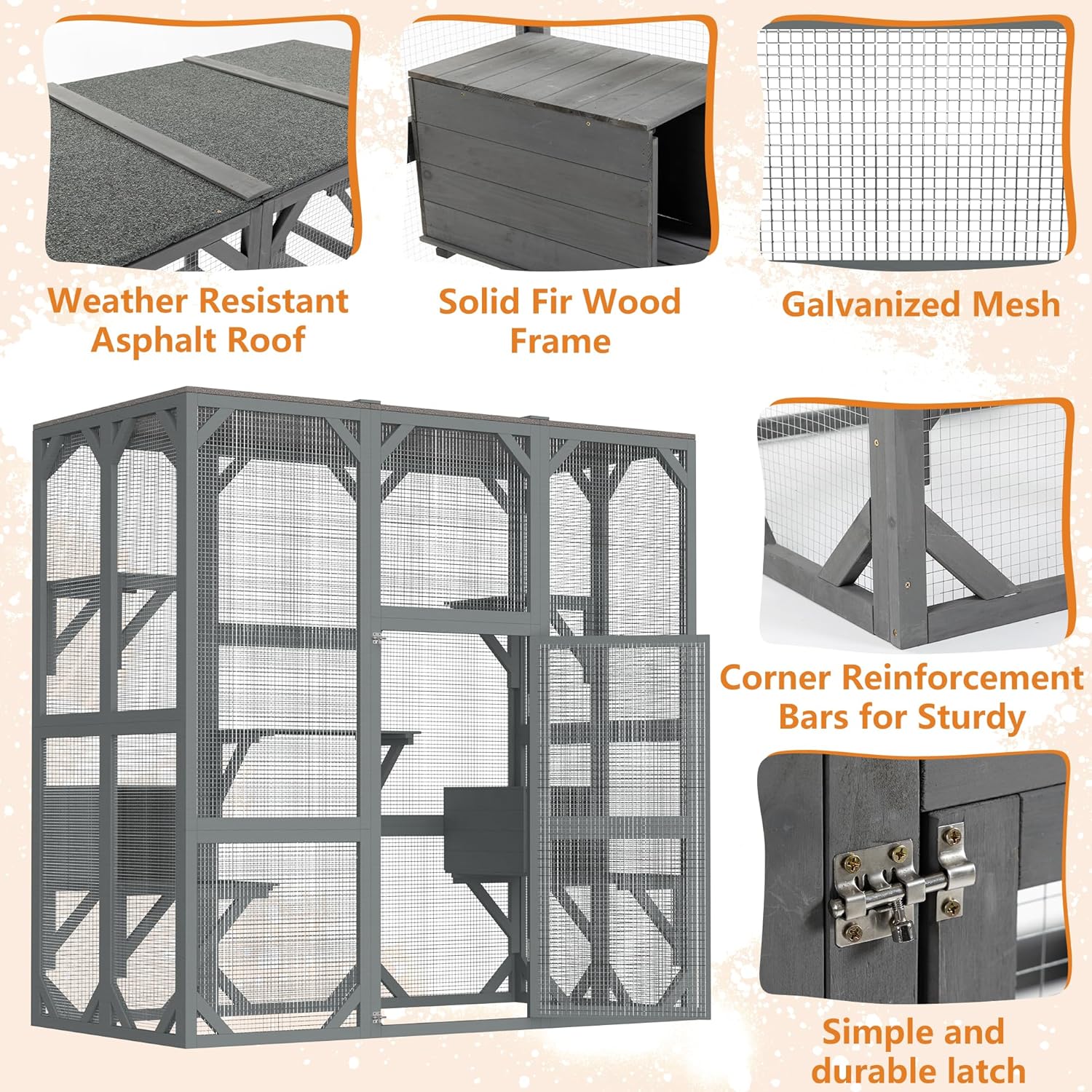 Weather Resistant Asphalt Roof

Solid Fir Wood Frame

Galvanized Mesh

Corner Reinforcement Bars for Sturdy

Simple and durable latch