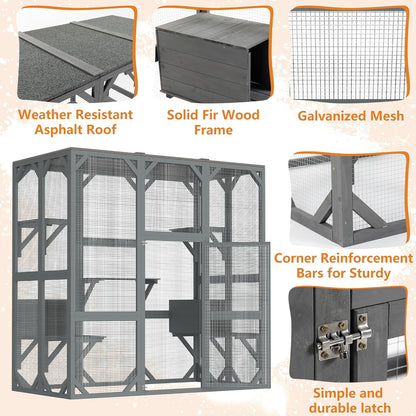 Weather Resistant Asphalt Roof

Solid Fir Wood Frame

Galvanized Mesh

Corner Reinforcement Bars for Sturdy

Simple and durable latch