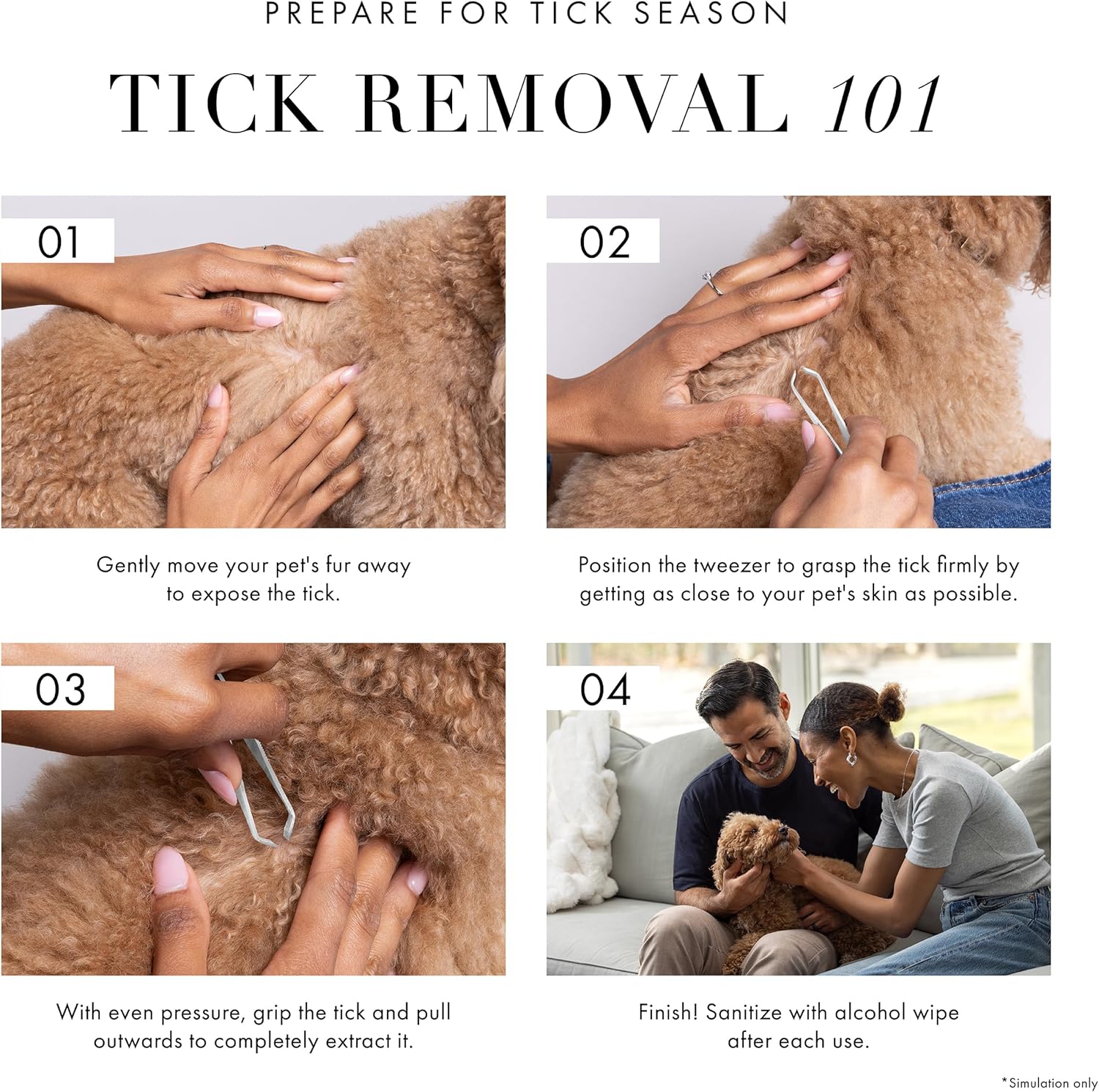 PREPARE FOR TICK SEASON

TICK REMOVAL 101

01

Gently move your pet's fur away to expose the tick.

02

Position the tweezer to grasp the tick firmly by getting as close to your pet's skin as possible.

03

With even pressure, grip the tick and pull outwards to completely extract it.

04

Finish! Sanitize with alcohol wipe after each use.

*Simulation only