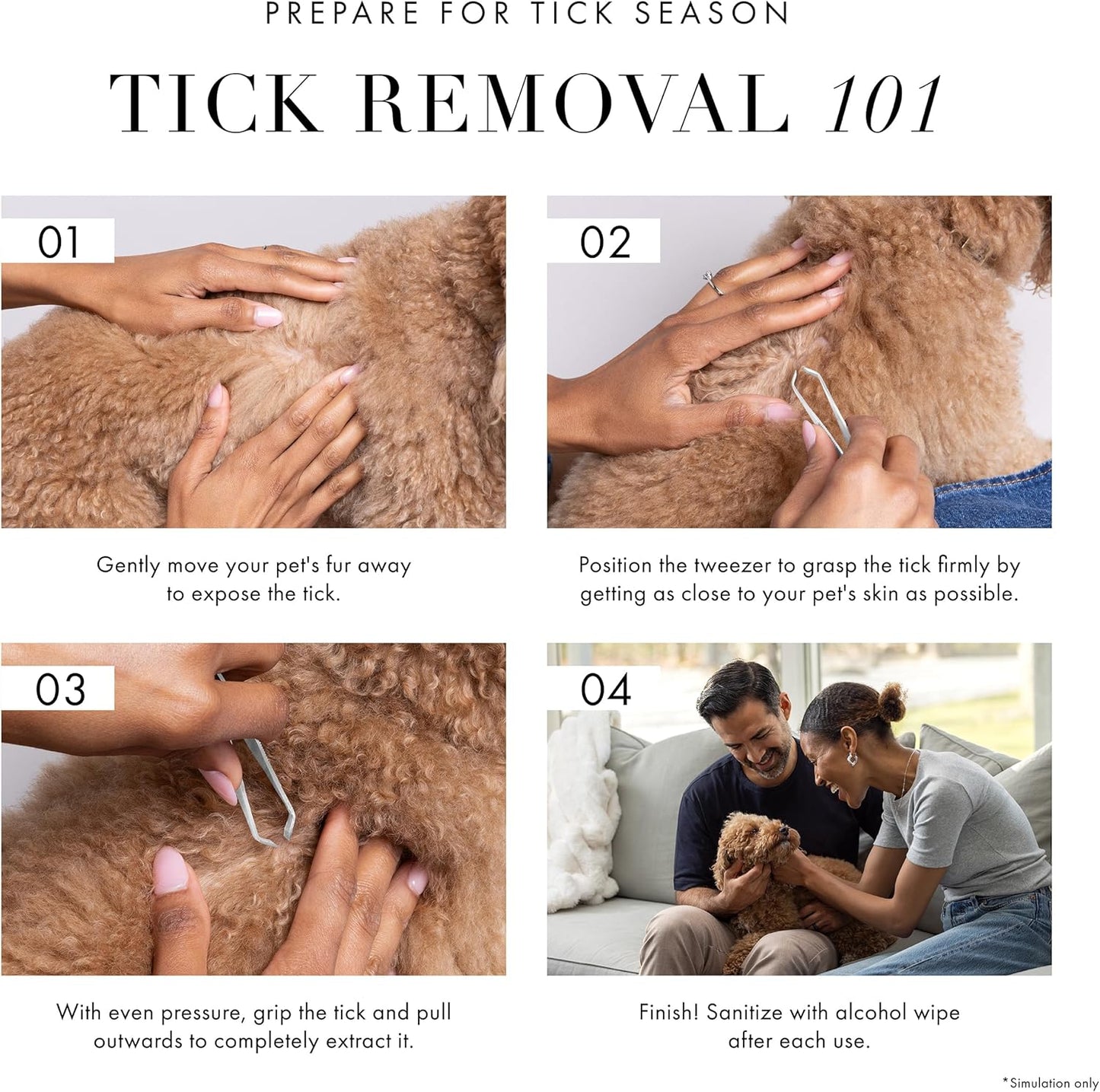 PREPARE FOR TICK SEASON

TICK REMOVAL 101

01

Gently move your pet's fur away to expose the tick.

02

Position the tweezer to grasp the tick firmly by getting as close to your pet's skin as possible.

03

With even pressure, grip the tick and pull outwards to completely extract it.

04

Finish! Sanitize with alcohol wipe after each use.

*Simulation only