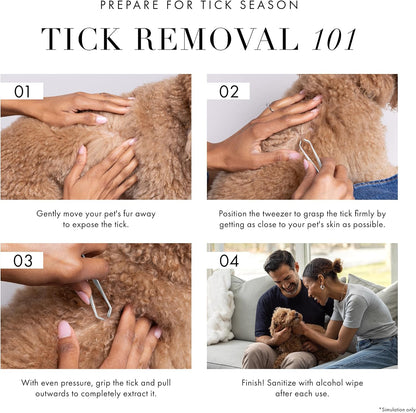 PREPARE FOR TICK SEASON

TICK REMOVAL 101

01

Gently move your pet's fur away to expose the tick.

02

Position the tweezer to grasp the tick firmly by getting as close to your pet's skin as possible.

03

With even pressure, grip the tick and pull outwards to completely extract it.

04

Finish! Sanitize with alcohol wipe after each use.

*Simulation only