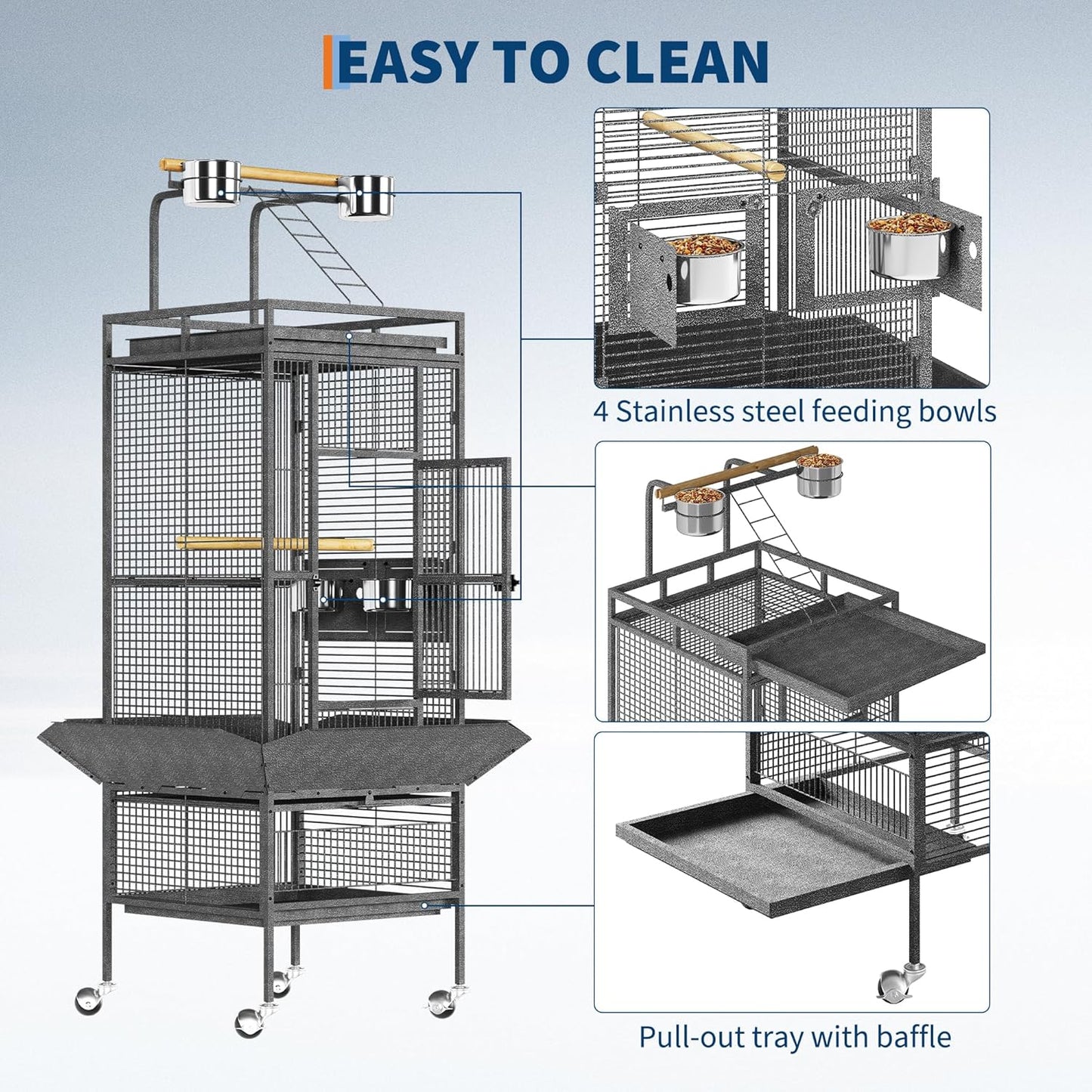 EASY TO CLEAN

4 Stainless steel feeding bowls

Pull-out tray with baffle